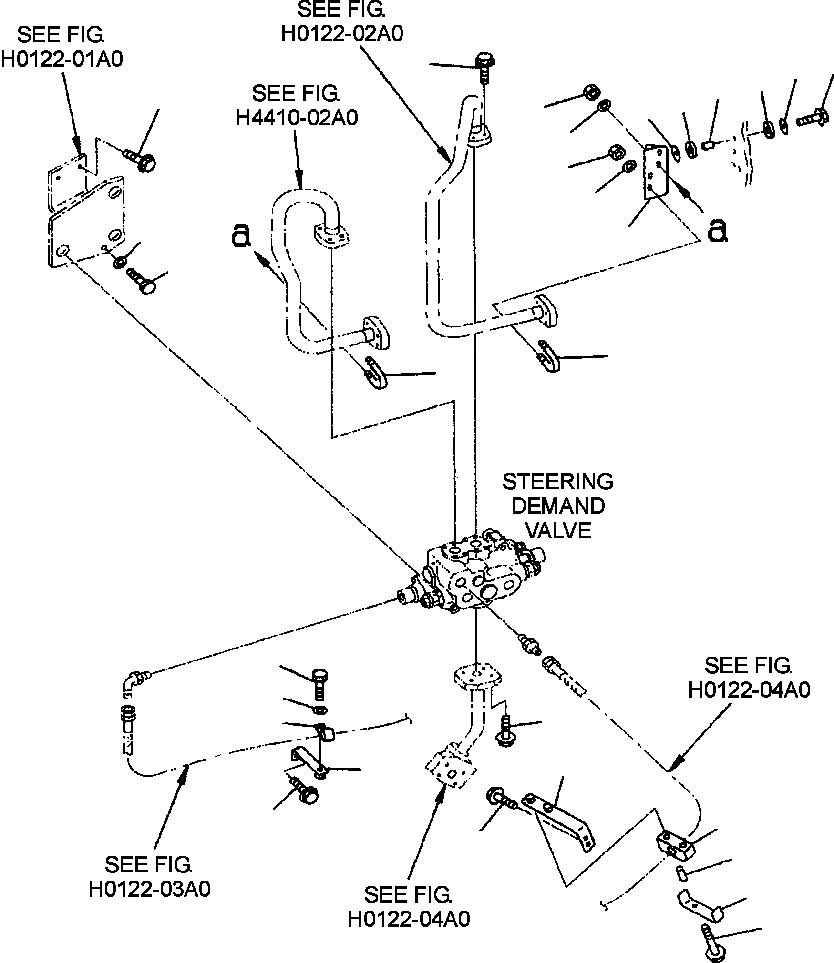 SEE FIG.
H0122-01A0

SEE FIG.
H0122-02A0

SEE FIG.
H4410-02A0

a

a

STEERING
DEMAND
VALVE

SEE FIG.
H0122-04A0

SEE FIG.
H0122-03A0

SEE FIG.
H0122-04A0