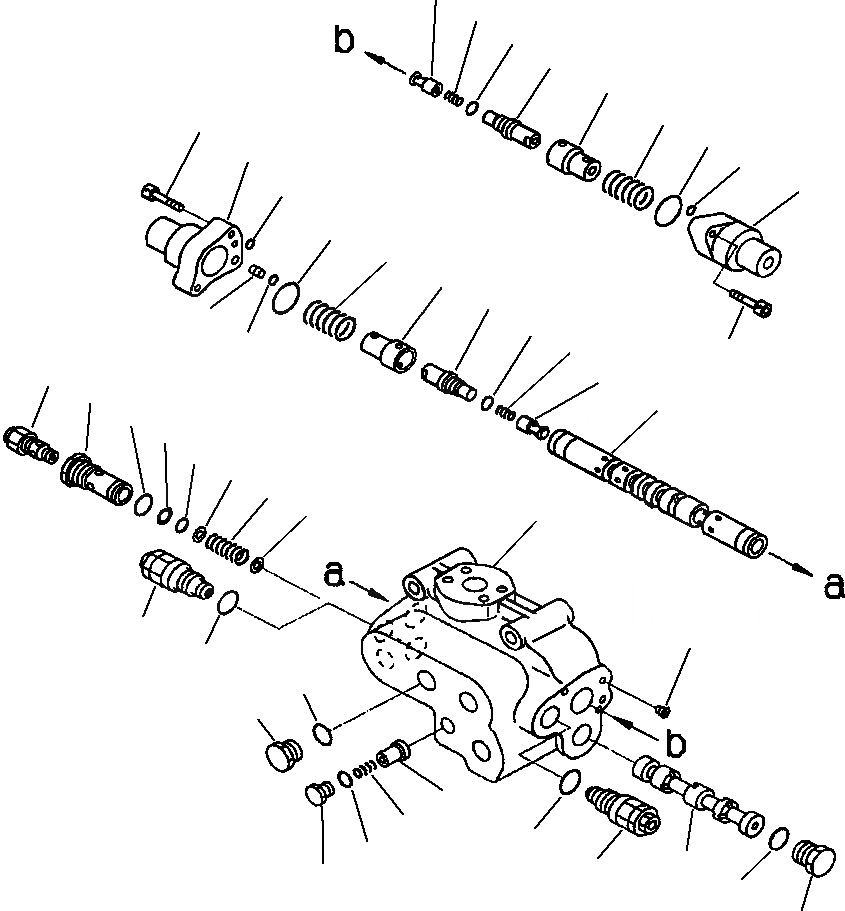 b
a
a
b