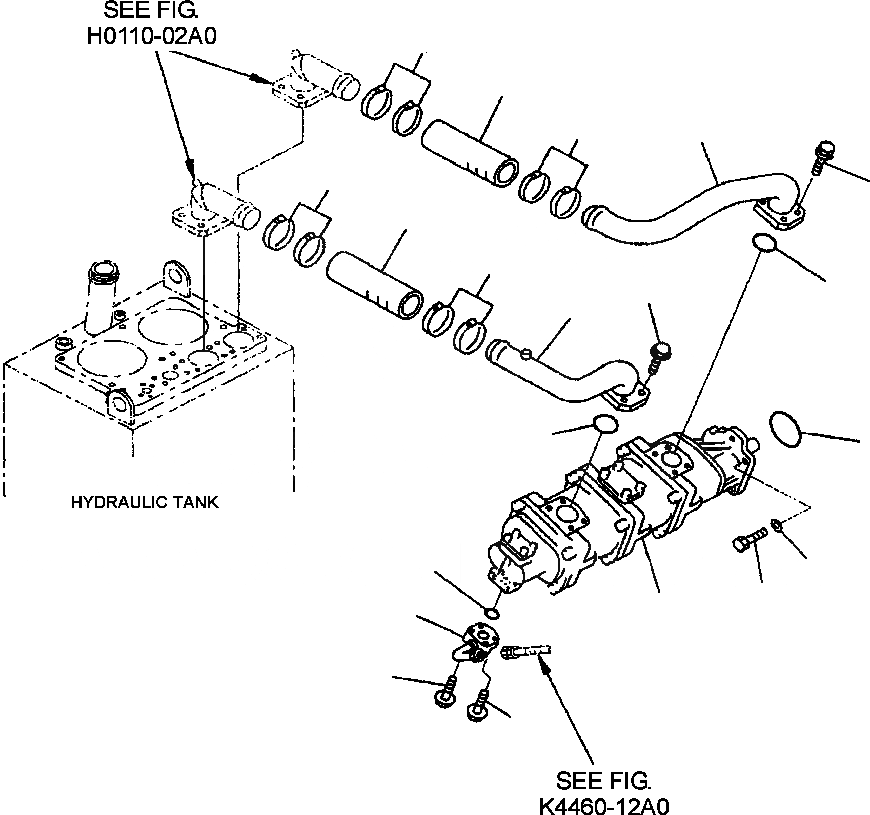 SEE FIG.
H0110-02A0

HYDRAULIC TANK

SEE FIG.
K4460-12A0