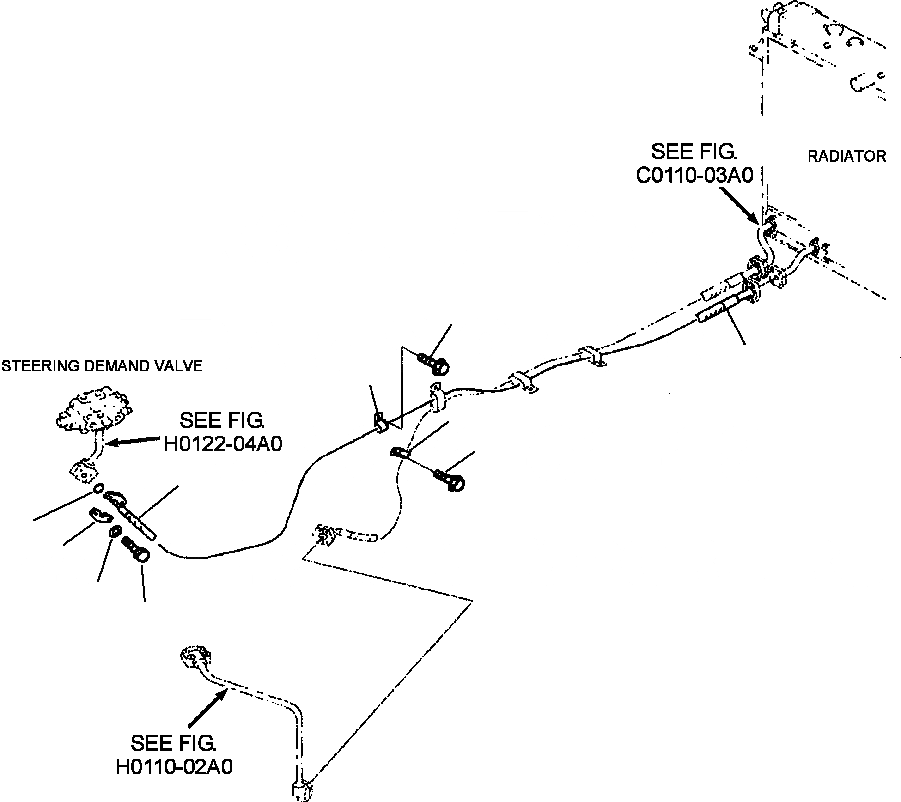 SEE FIG.
C0110-03A0

RADIATOR

STEERING DEMAND VALVE

SEE FIG.
H0122-04A0

SEE FIG.
H0110-02A0