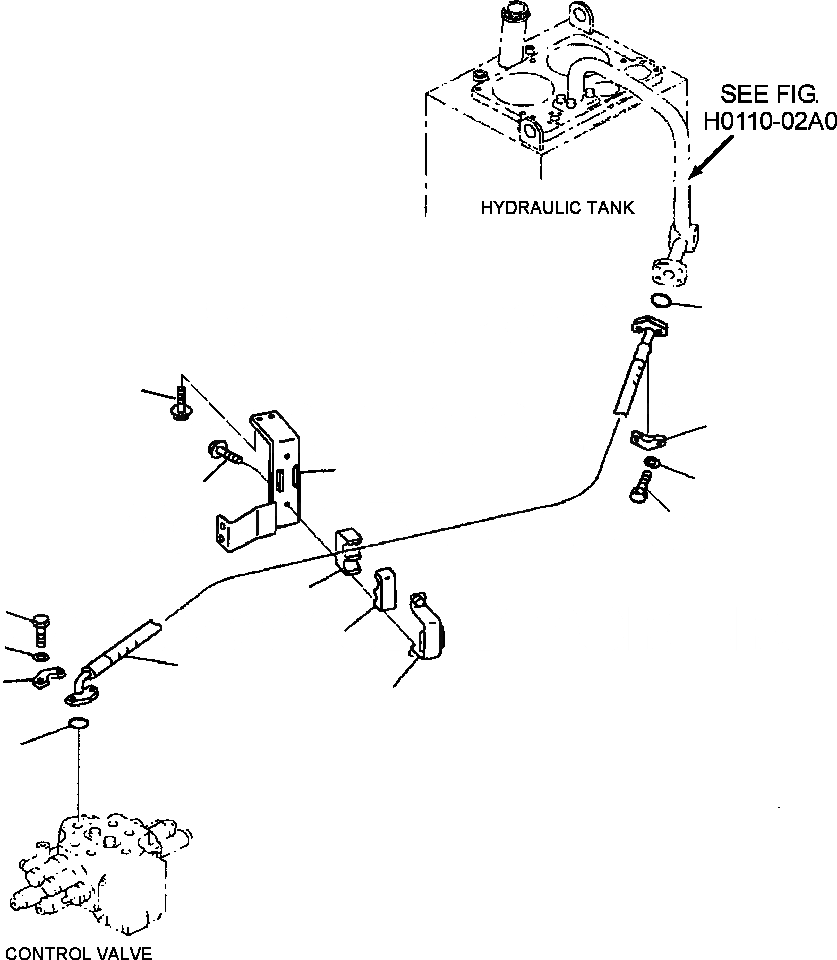 SEE FIG. H0110-02A0

HYDRAULIC TANK

CONTROL VALVE