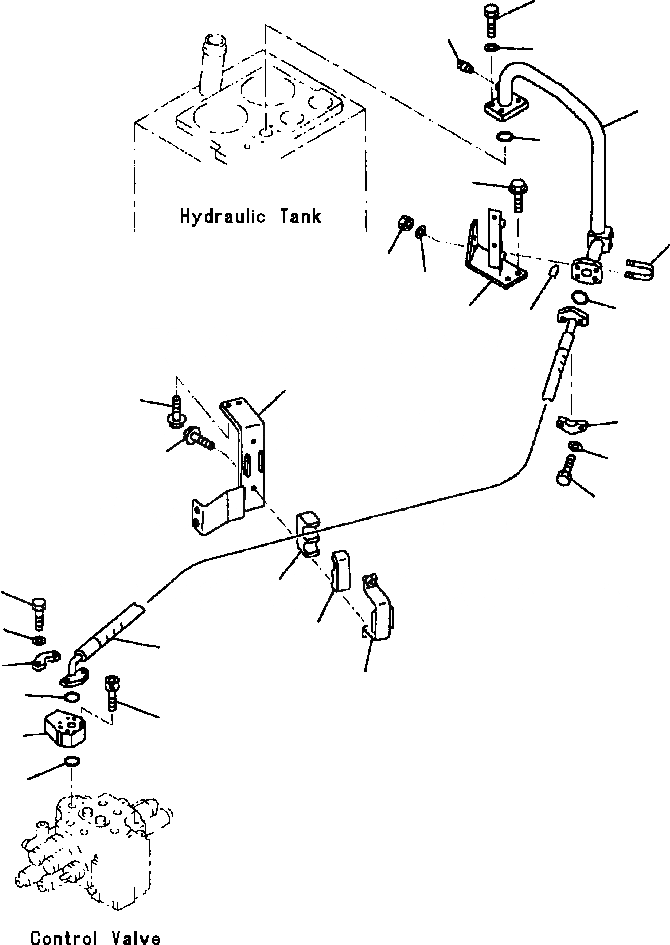 Hydraulic Tank

Control Valve