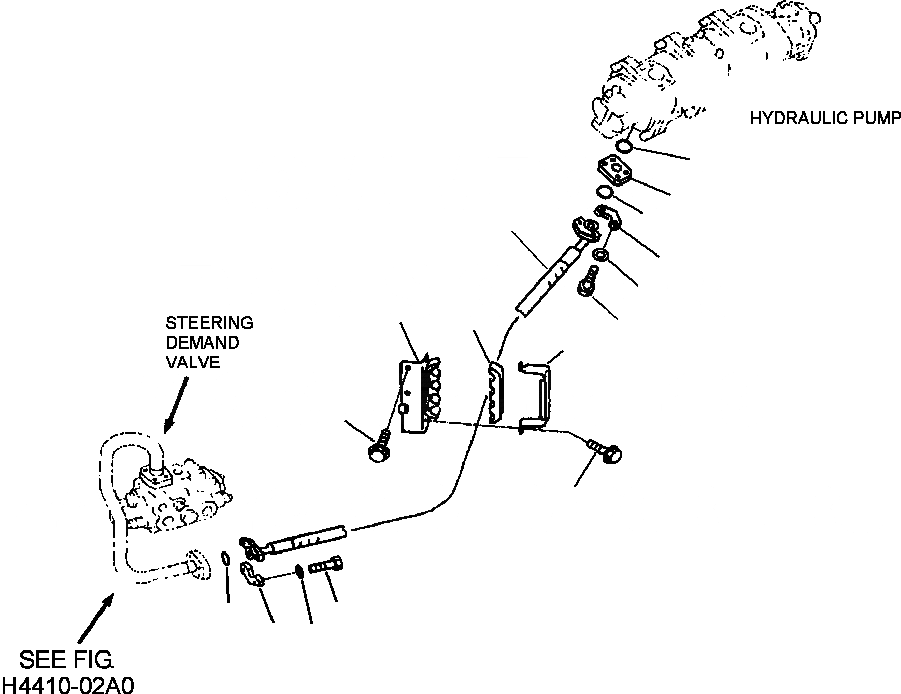 HYDRAULIC PUMP

STEERING DEMAND VALVE

SEE FIG. H4410-02A0