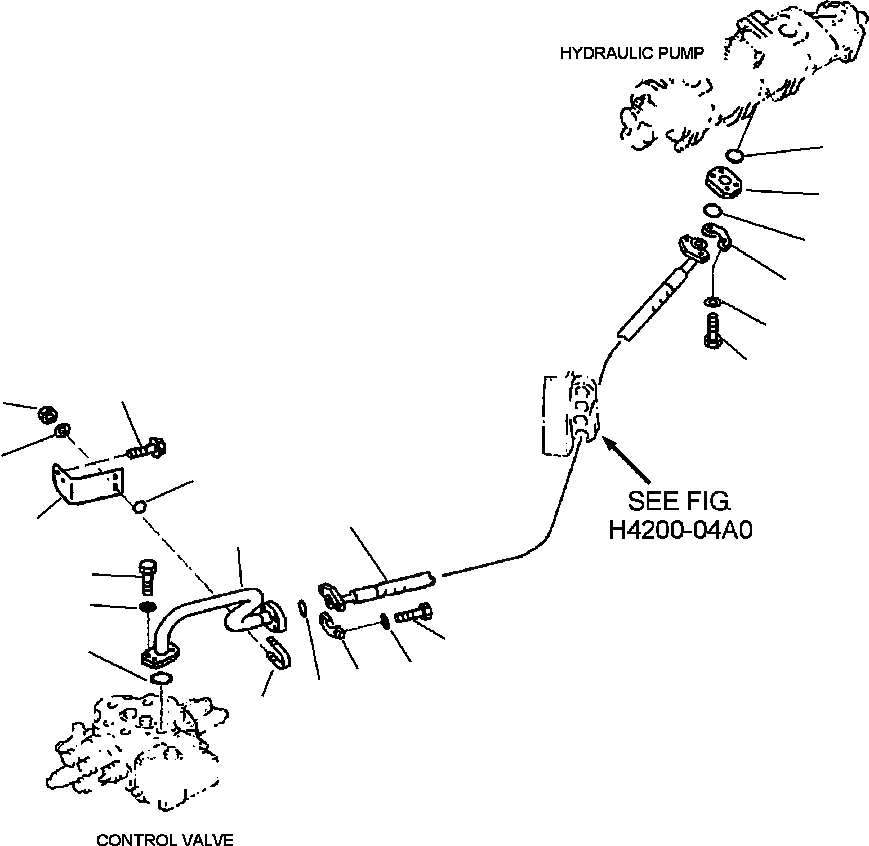 HYDRAULIC PUMP

SEE FIG.
H4200-04A0

CONTROL VALVE