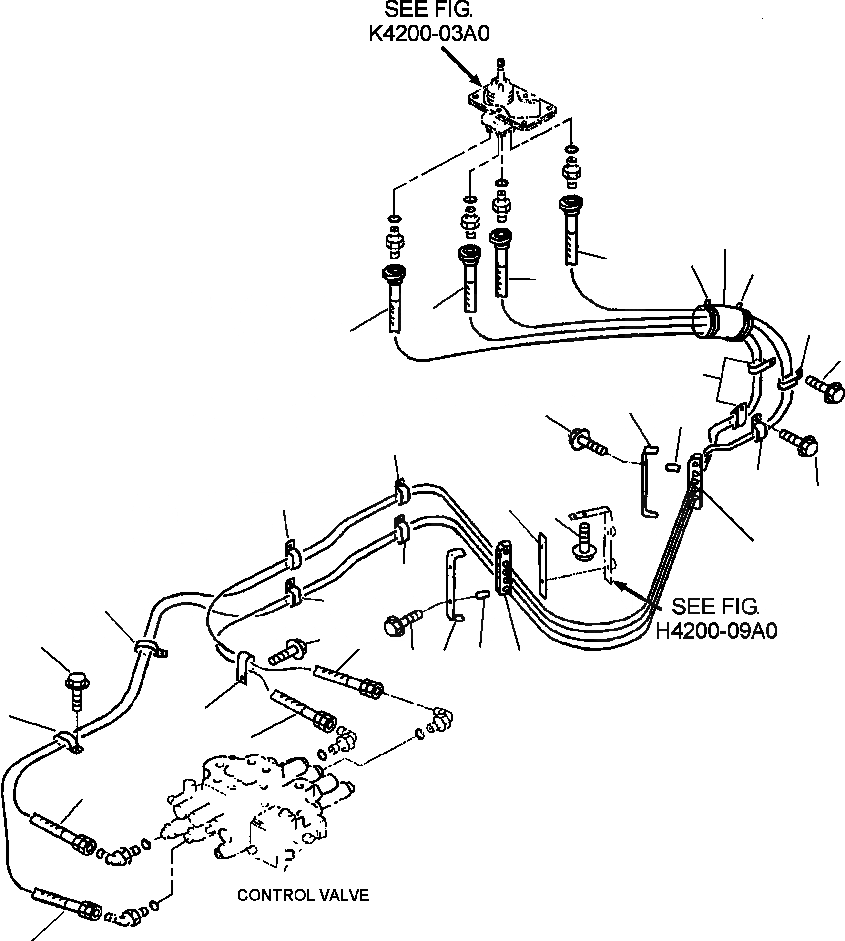 SEE FIG.
K4200-03A0

SEE FIG.
H4200-09A0

CONTROL VALVE