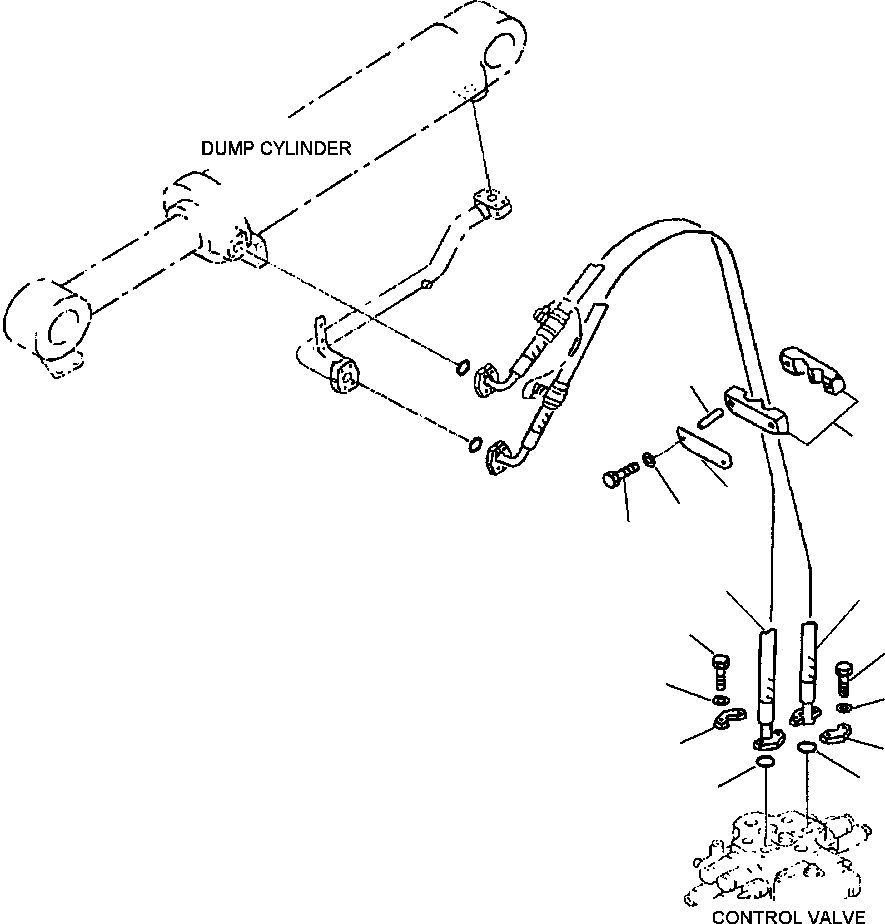 DUMP CYLINDER

CONTROL VALVE