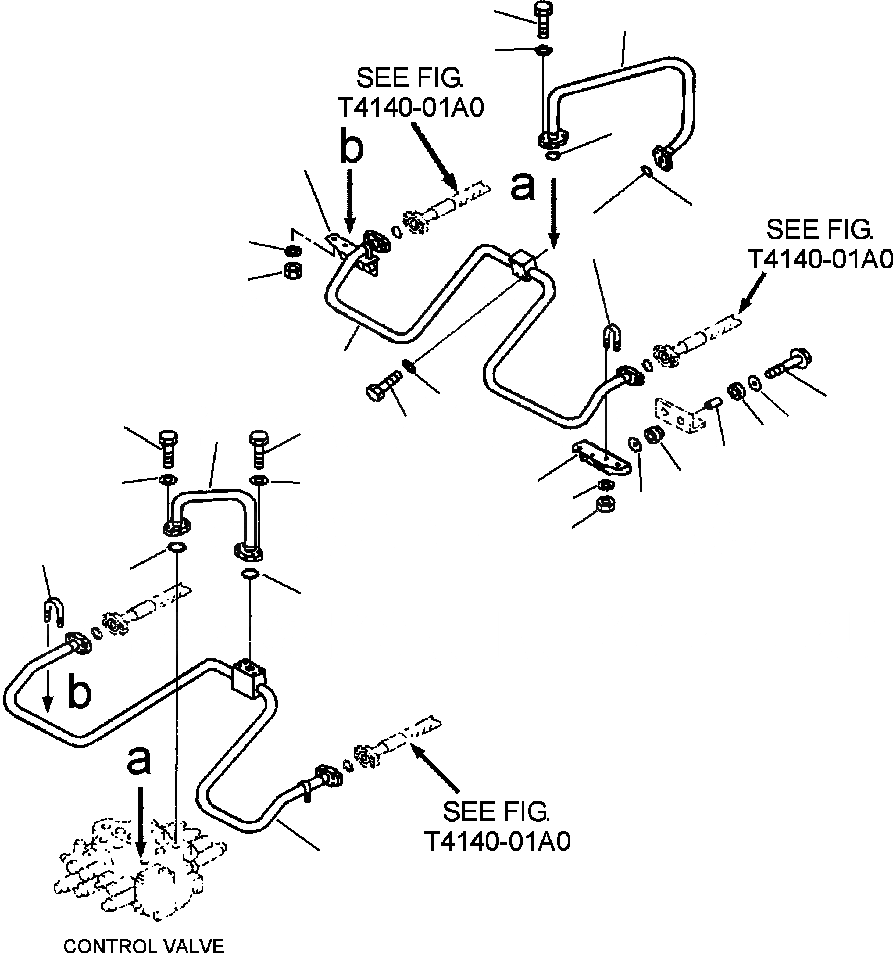 SEE FIG.
T4140-01A0

b

a

SEE FIG.
T4140-01A0

b

a

SEE FIG.
T4140-01A0

CONTROL VALVE