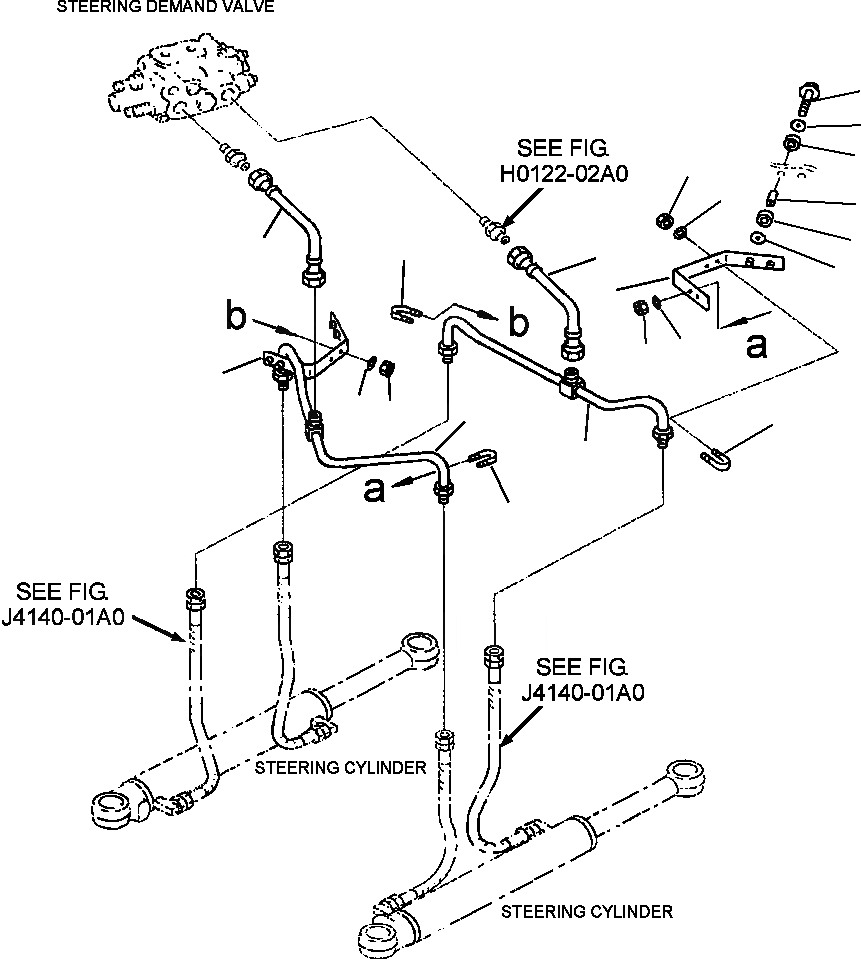 STEERING DEMAND VALVE

SEE FIG. H0122-02A0

b

b

a

a

SEE FIG. J4140-01A0

SEE FIG. J4140-01A0

STEERING CYLINDER

STEERING CYLINDER