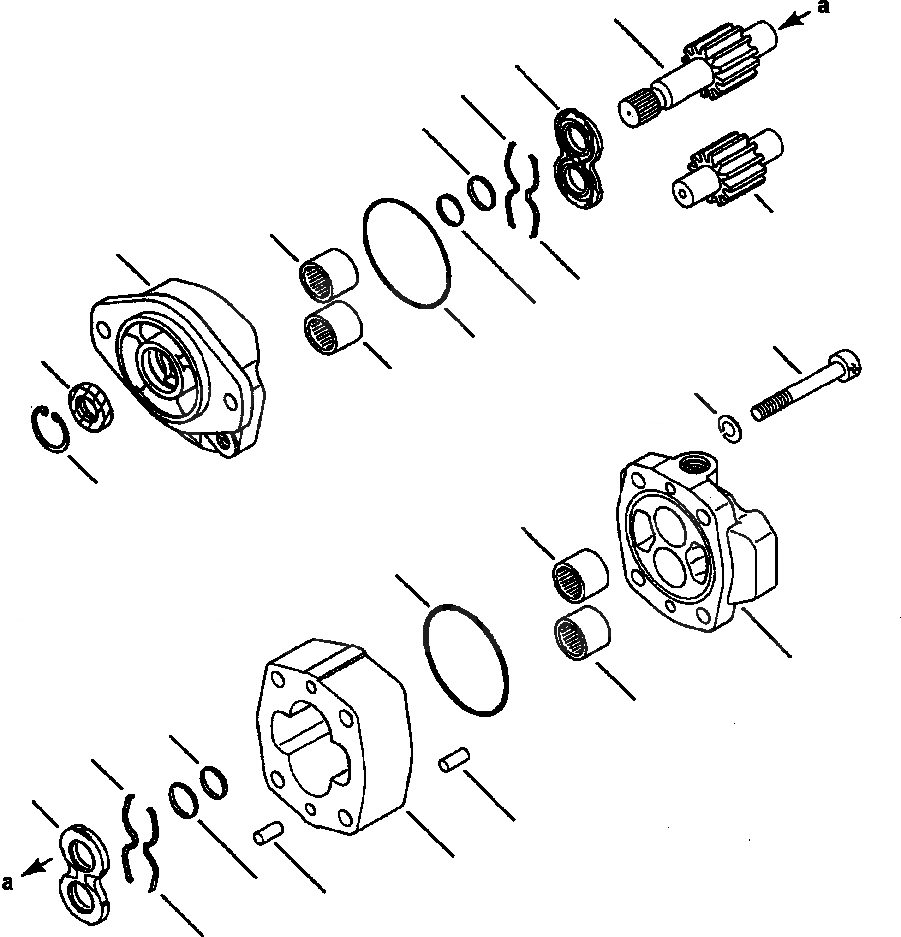 a

a