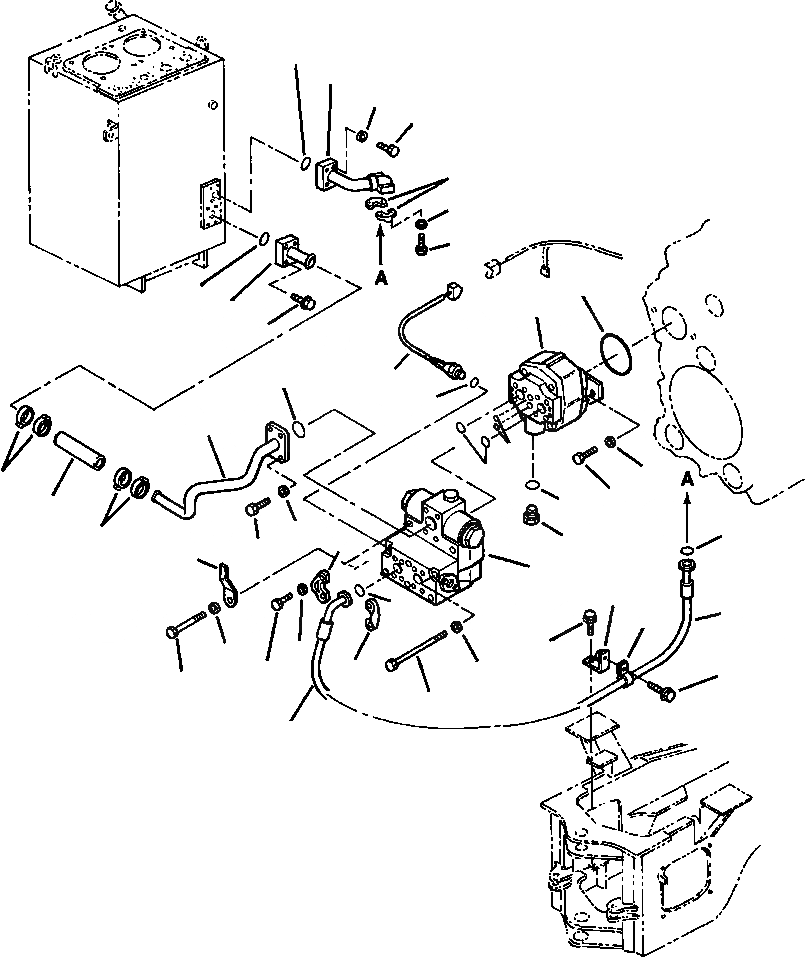 A

A