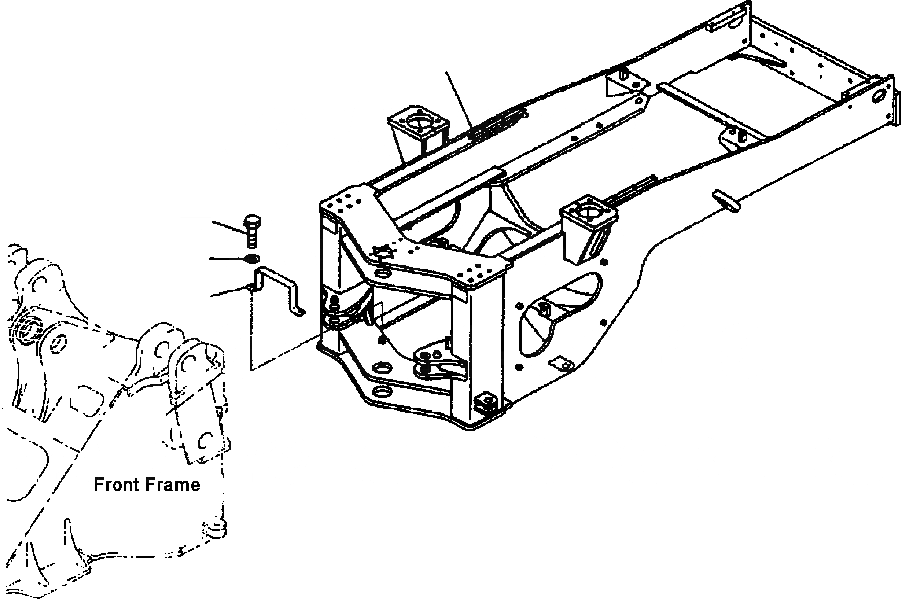 Front Frame