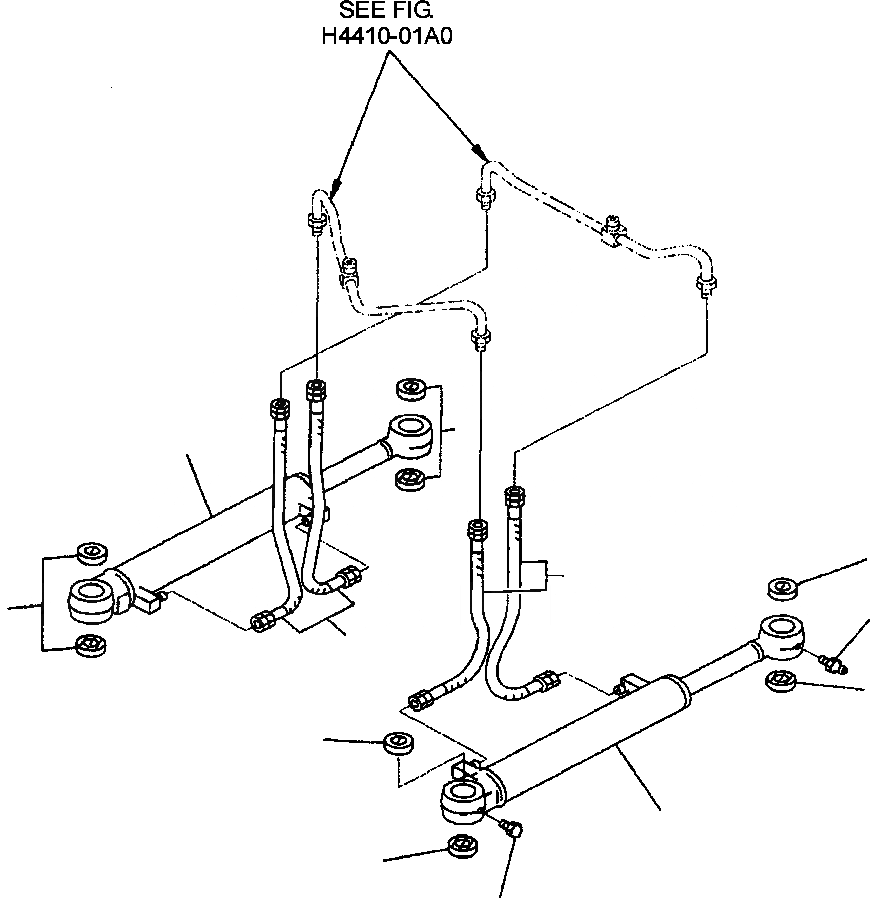 SEE FIG.
H4410-01A0