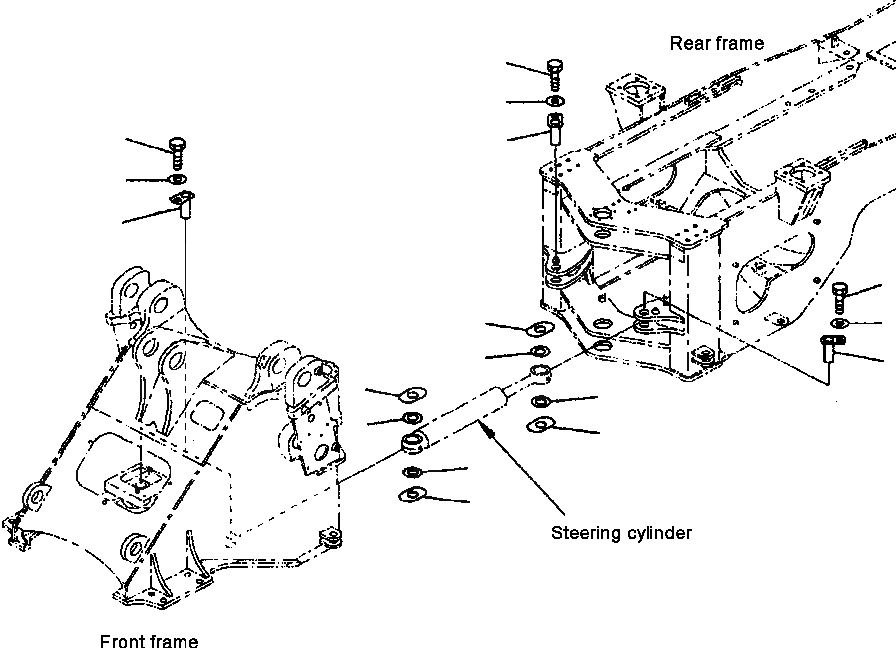 Rear frame

Steering cylinder

Front frame