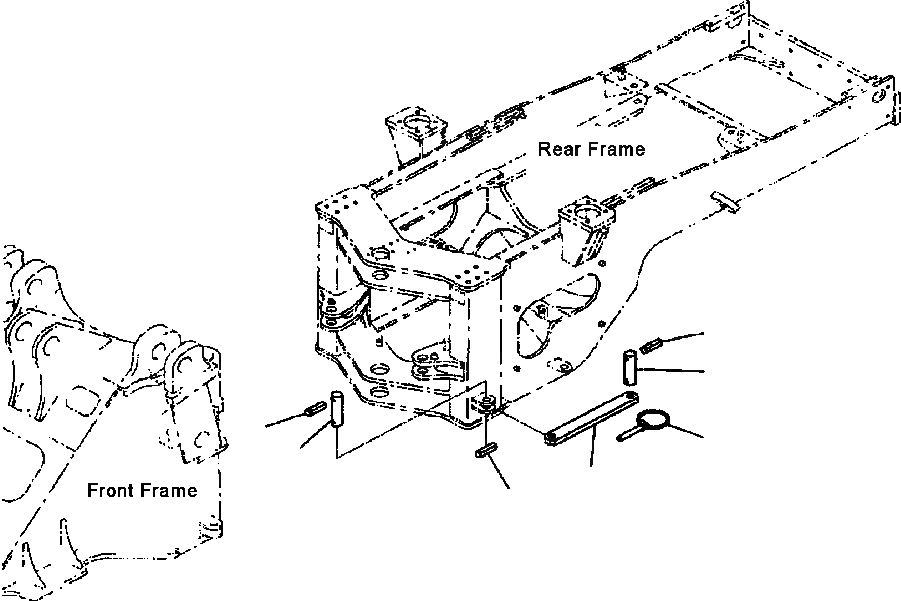 Rear Frame

Front Frame