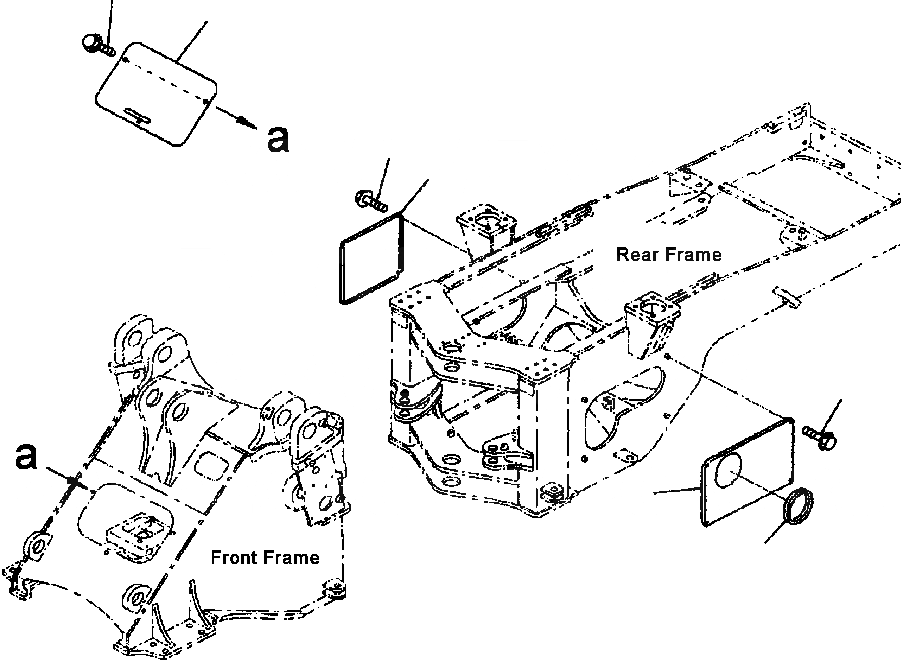 a

Rear Frame

a

Front Frame