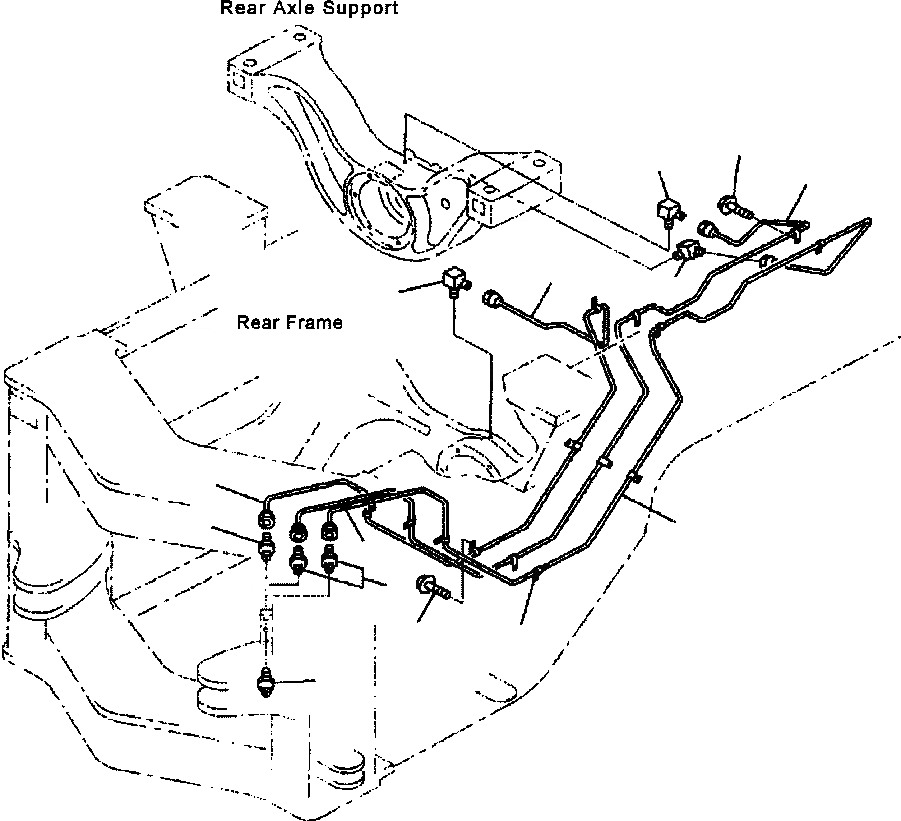 Rear Axle Support

Rear Frame