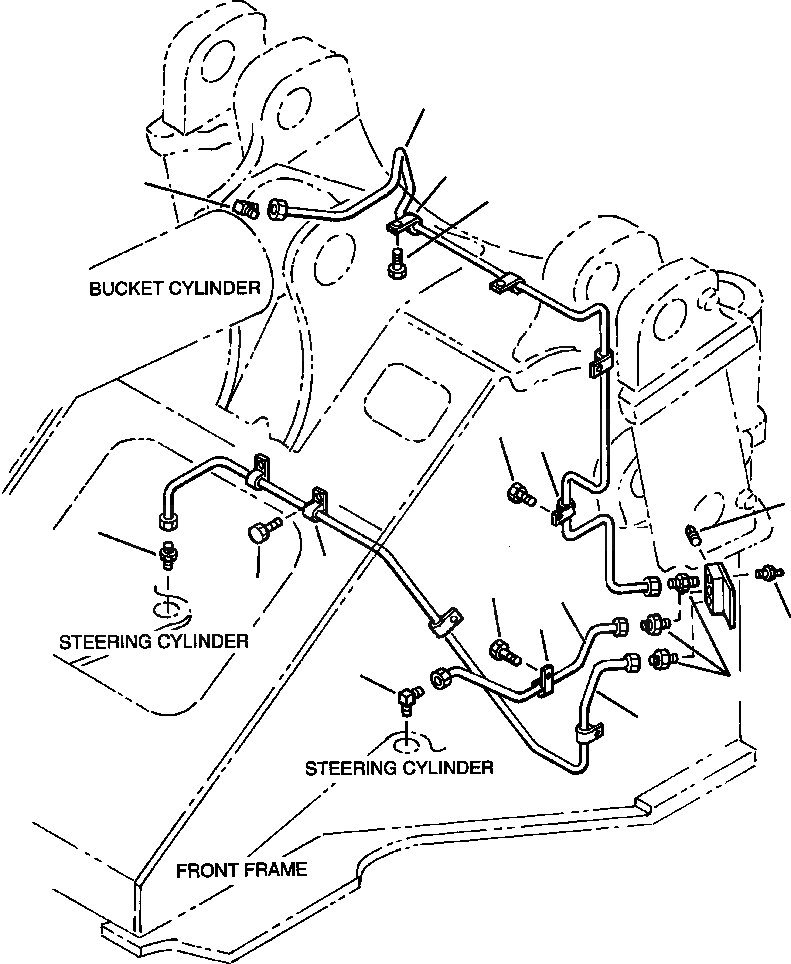 BUCKET CYLINDER

STEERING CYLINDER

STEERING CYLINDER

FRONT FRAME