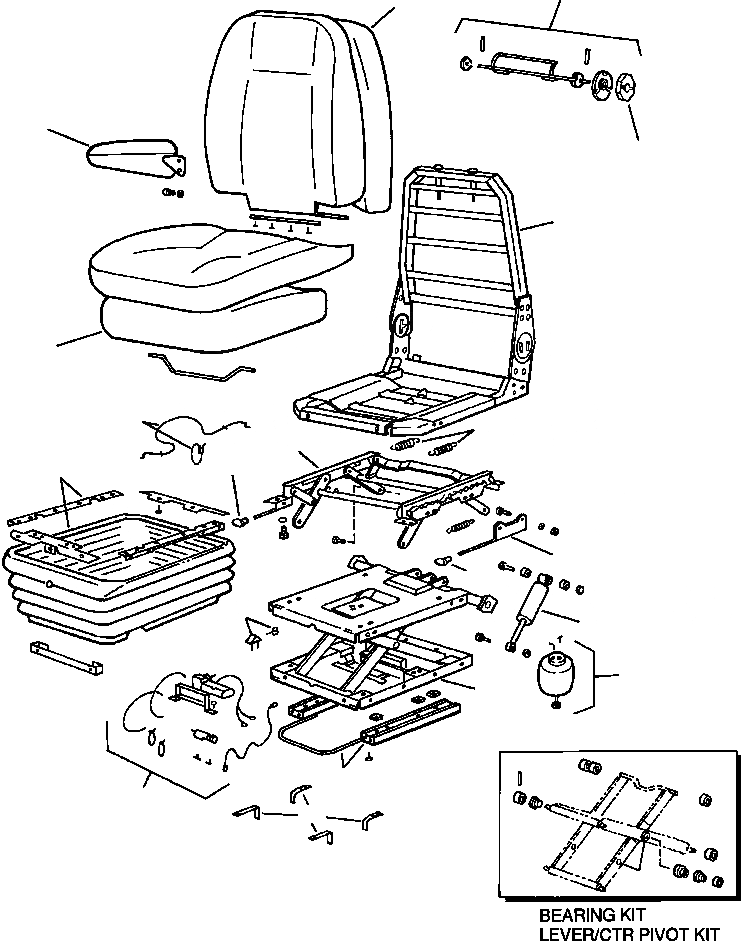 BEARING KIT
LEVER/CTR PIVOT KIT