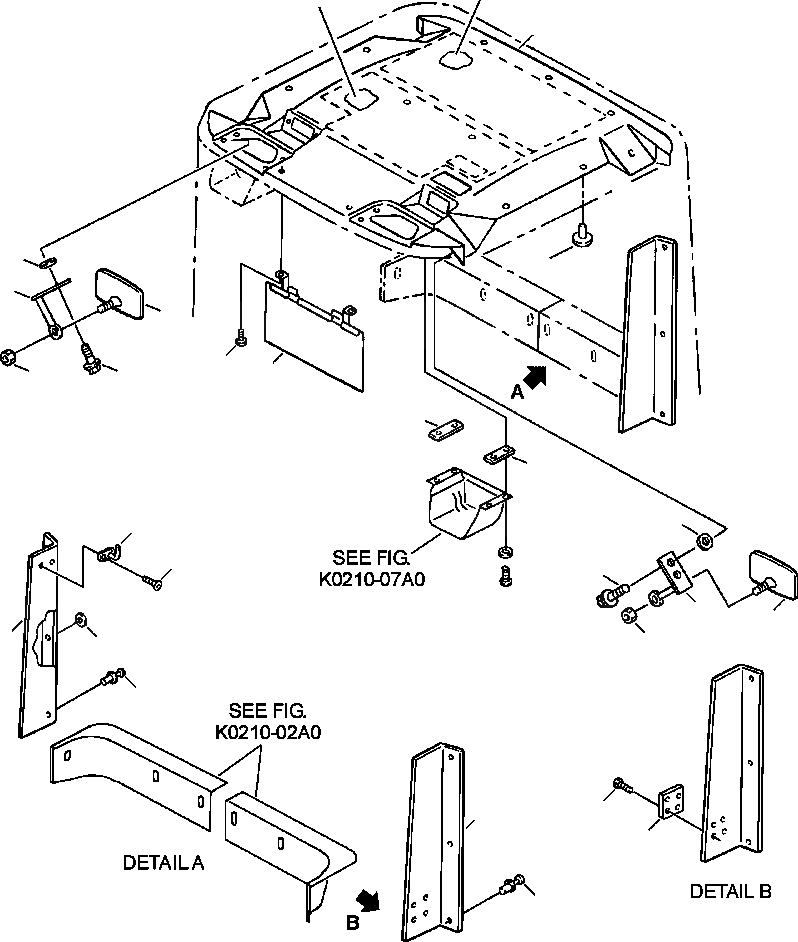 A

SEE FIG.
K0210-07A0

SEE FIG.
K0210-02A0

DETAIL A

B

DETAIL B