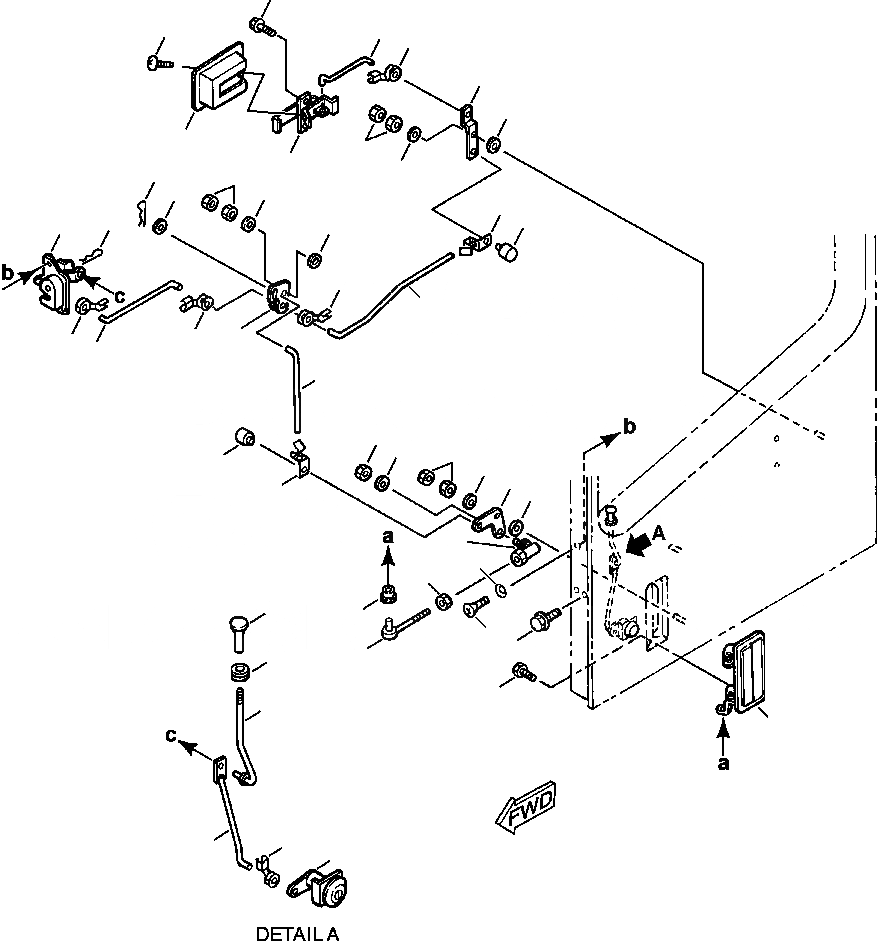 b
c
b
A
a
a
c
FWD
DETAIL A