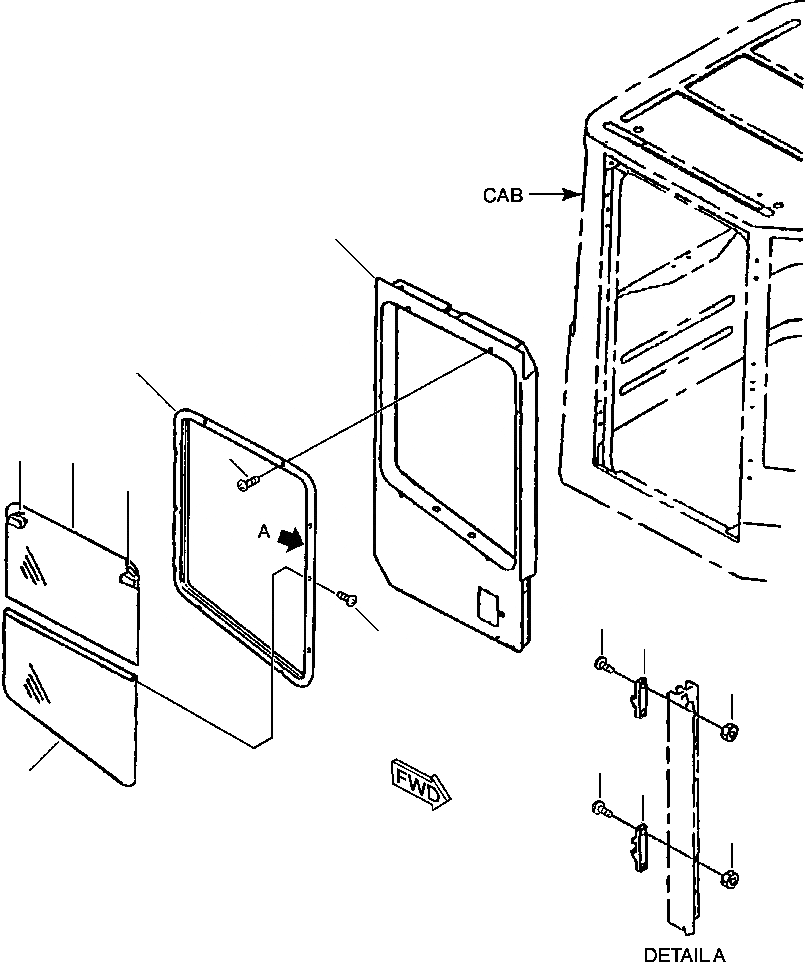 CAB

A

FWD

DETAIL A