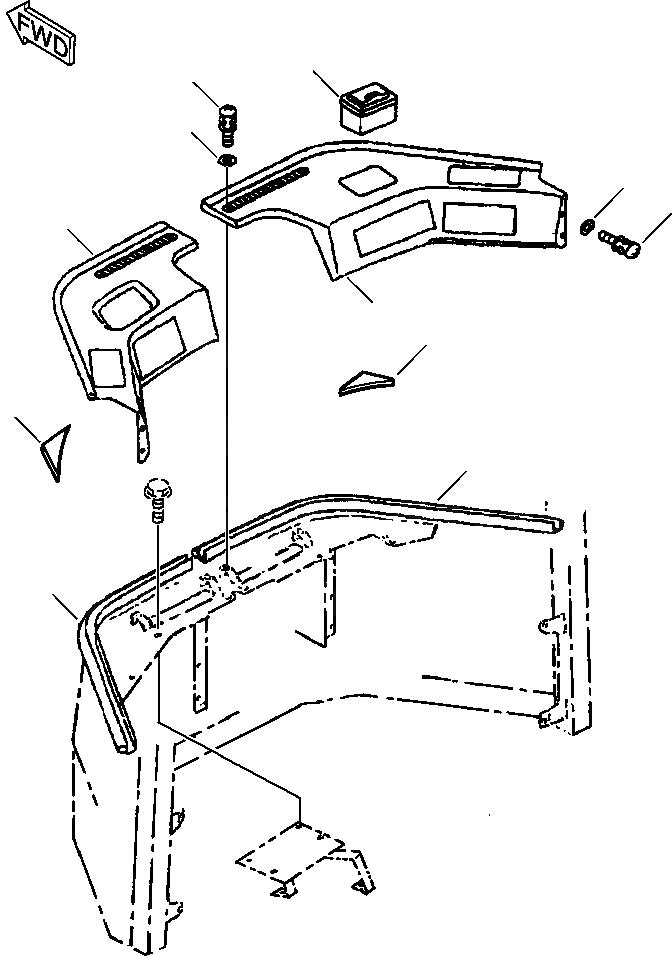 FWD