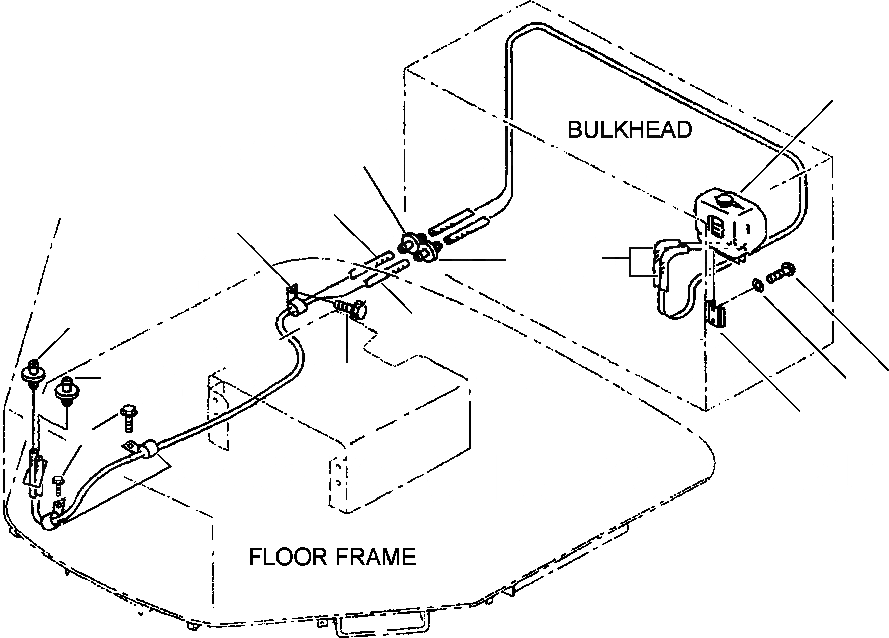 BULKHEAD

FLOOR FRAME