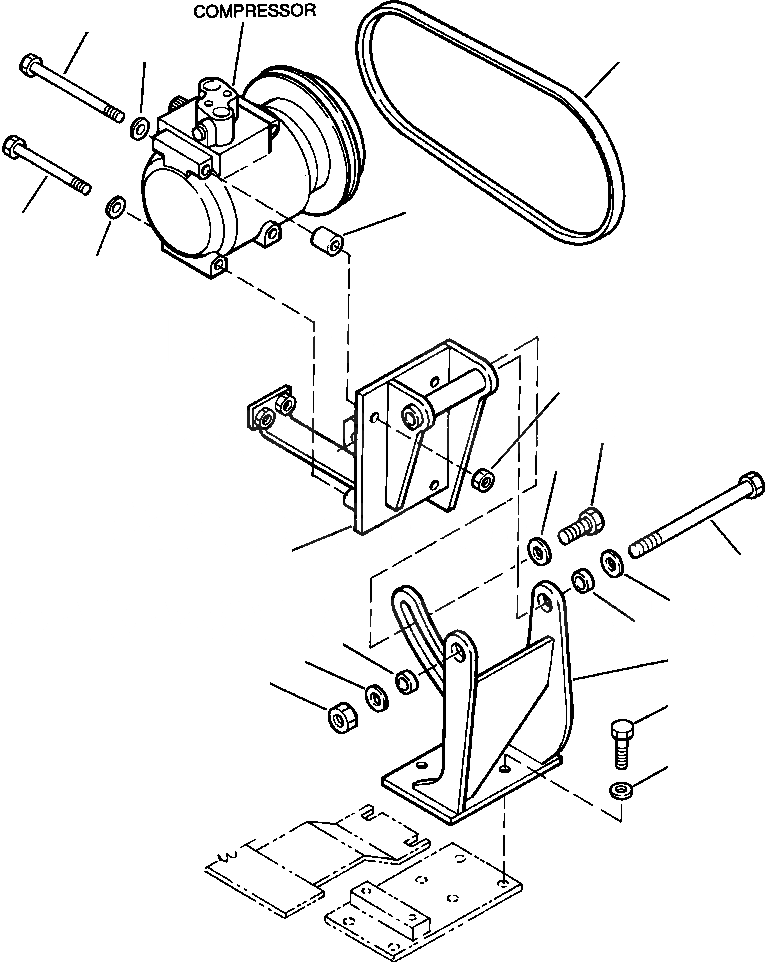 COMPRESSOR