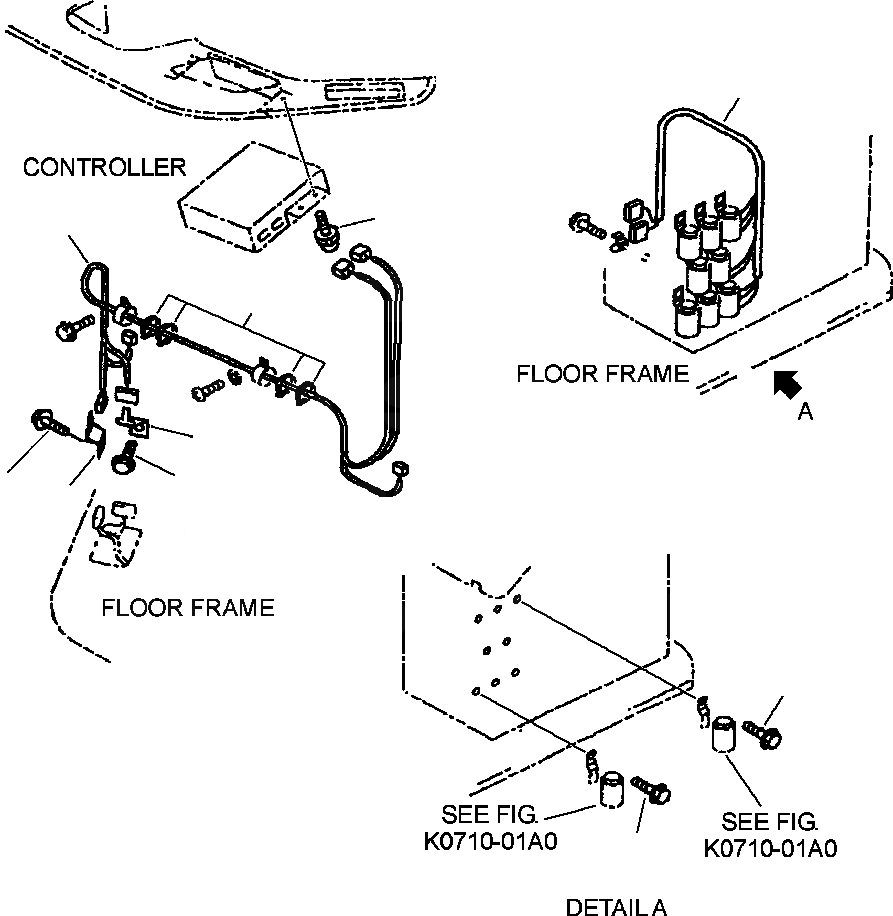 CONTROLLER

FLOOR FRAME

A

FLOOR FRAME

SEE FIG. K0710-01A0

SEE FIG. K0710-01A0

DETAIL A