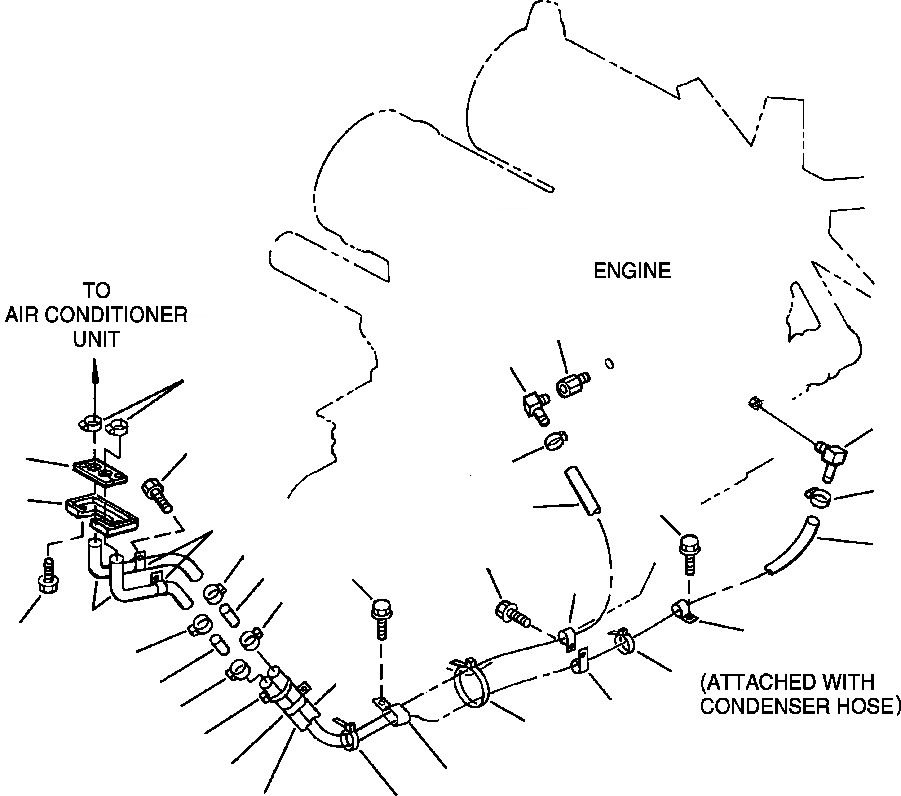 TO
AIR CONDITIONER
UNIT

ENGINE

(ATTACHED WITH
CONDENSER HOSE)