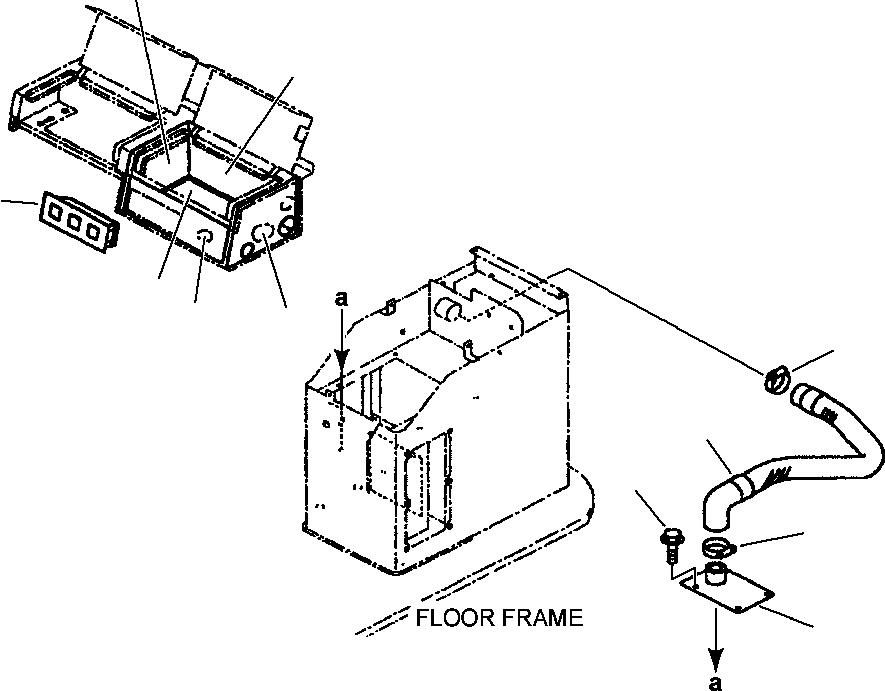 a
FLOOR FRAME
a