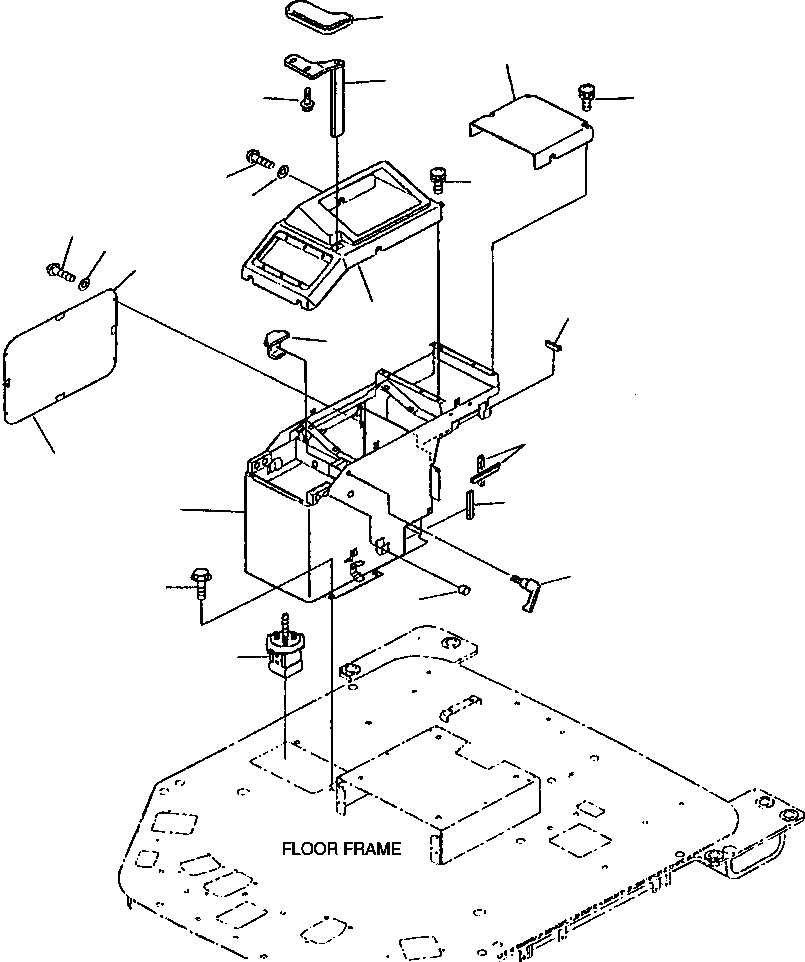 FLOOR FRAME