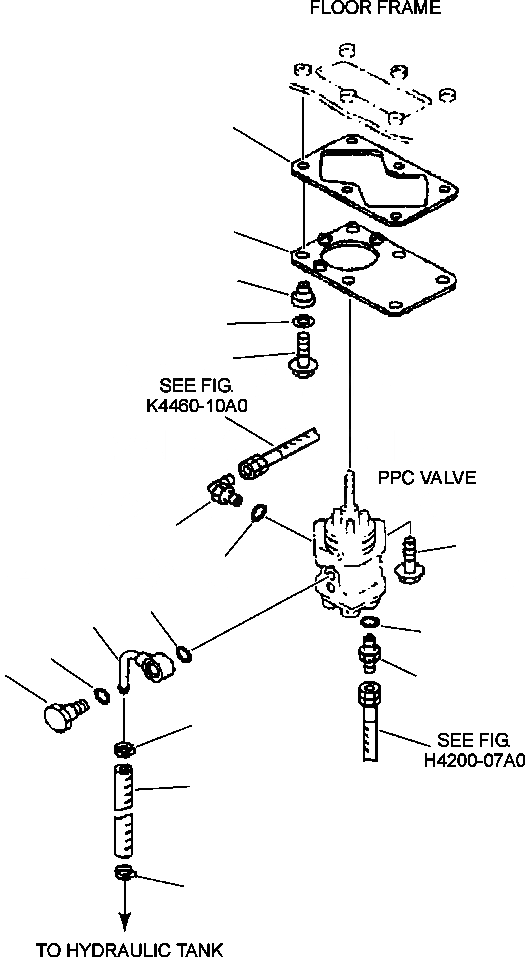 FLOOR FRAME

SEE FIG. K4460-10A0

PPC VALVE

SEE FIG. H4200-07A0

TO HYDRAULIC TANK