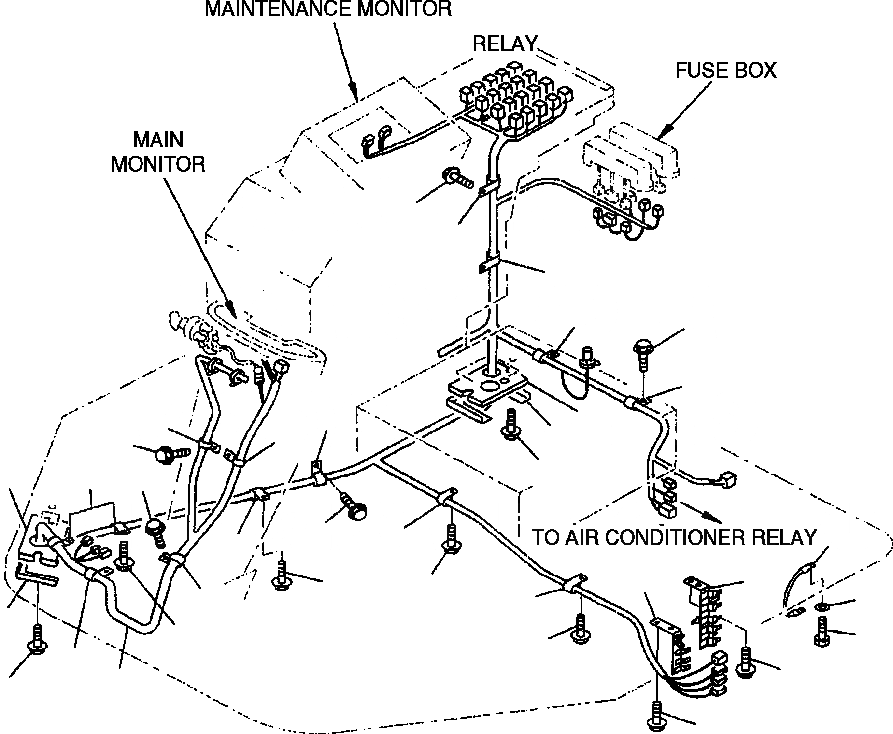 MAINTENANCE MONITOR

RELAY

FUSE BOX

MAIN MONITOR

TO AIR CONDITIONER RELAY