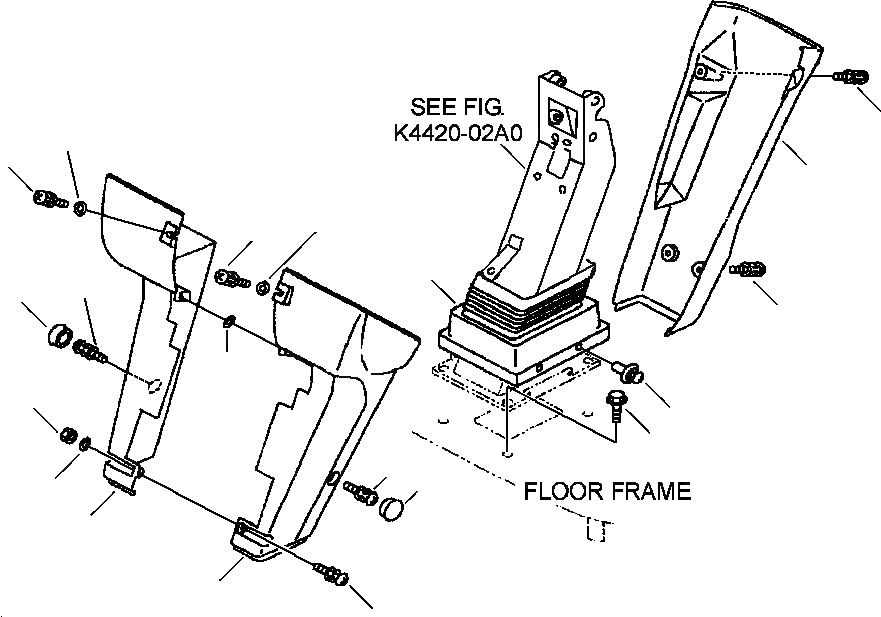 SEE FIG.
K4420-02A0

FLOOR FRAME