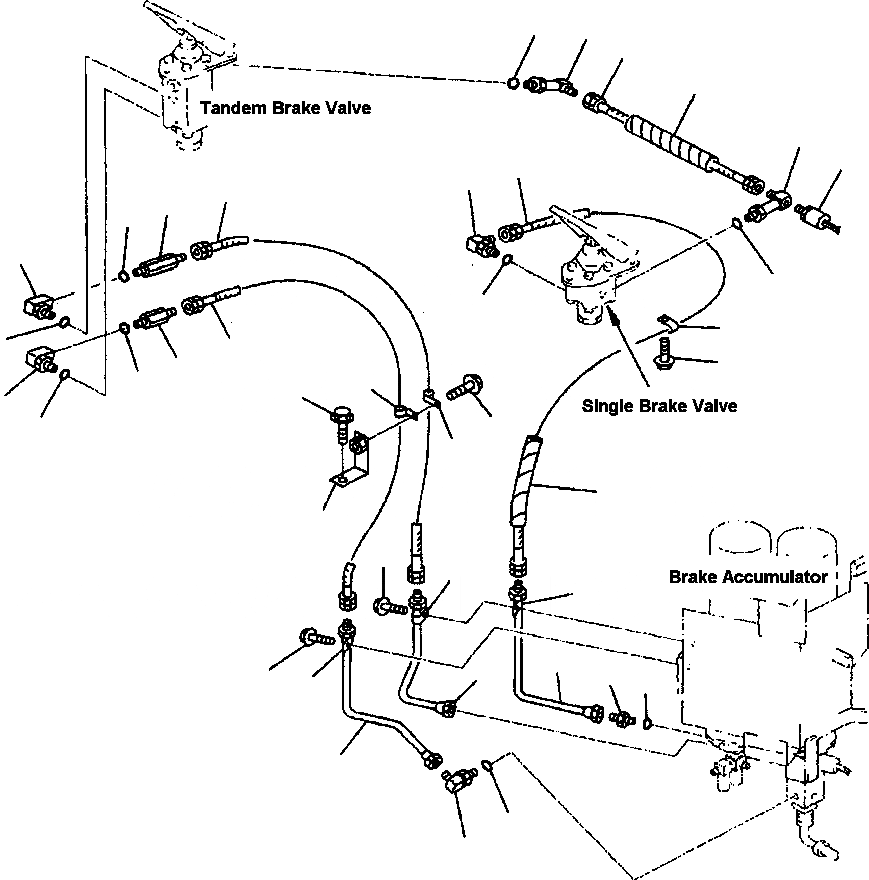 Tandem Brake Valve

Single Brake Valve

Brake Accumulator