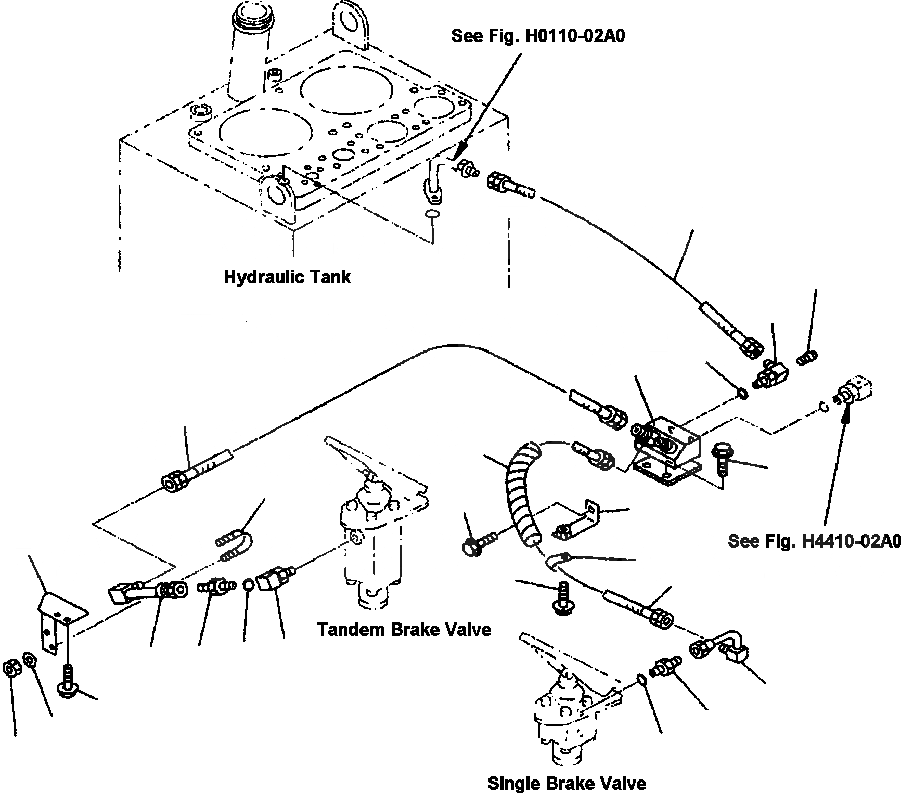 See Fig. H0110-02A0

Hydraulic Tank

See Fig. H4410-02A0

Tandem Brake Valve

Single Brake Valve