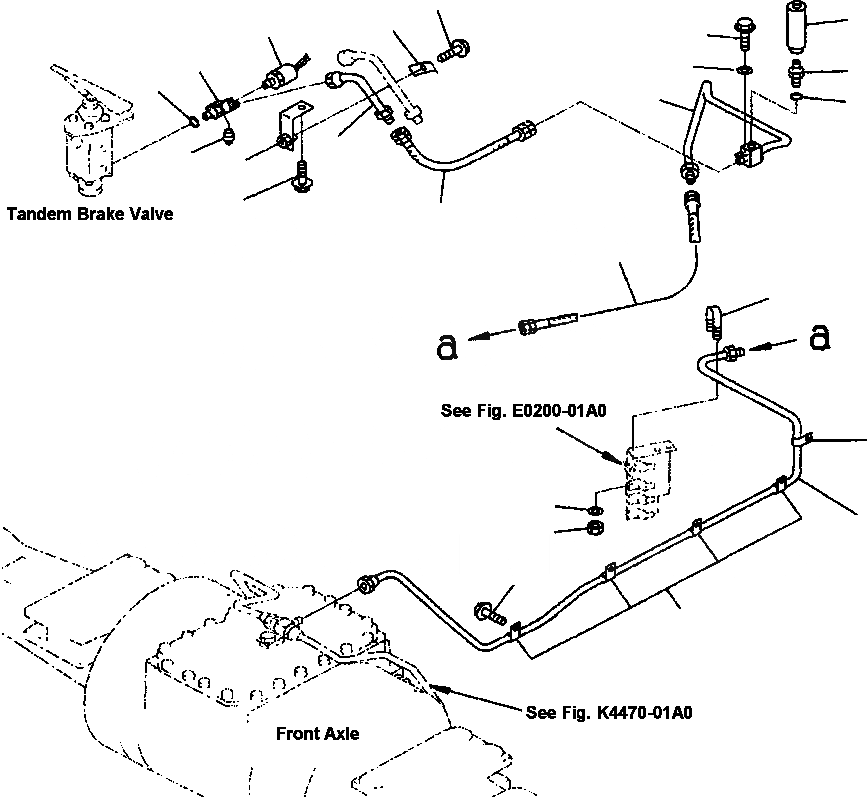 Tandem Brake Valve

a

a

See Fig. E0200-01A0

See Fig. K4470-01A0

Front Axle