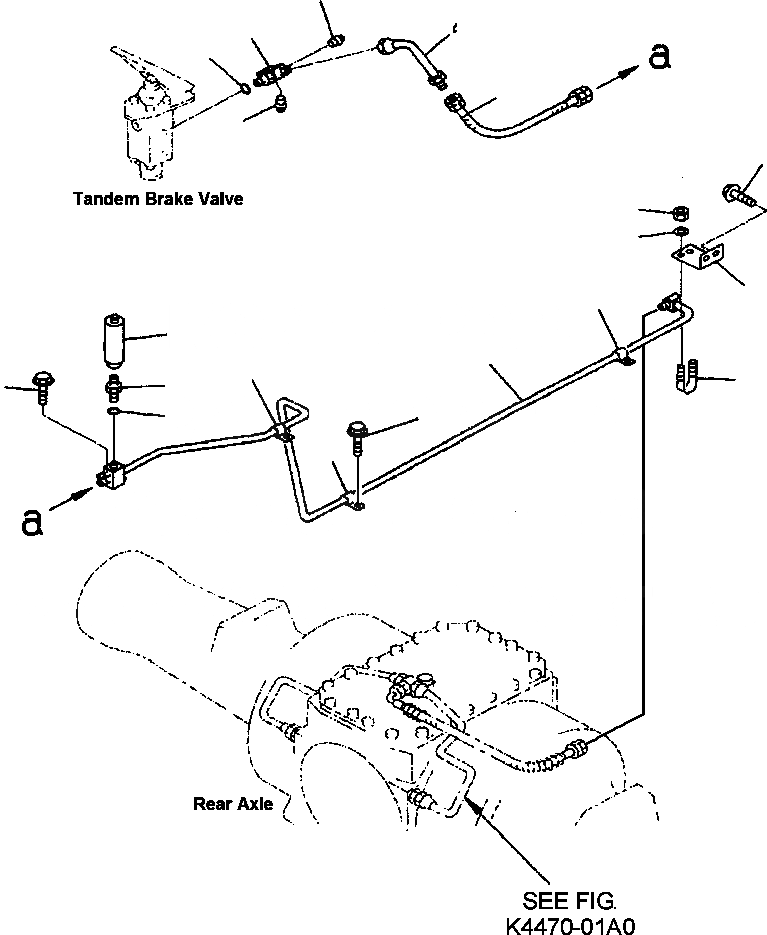 a

Tandem Brake Valve

a

Rear Axle

SEE FIG.
K4470-01A0