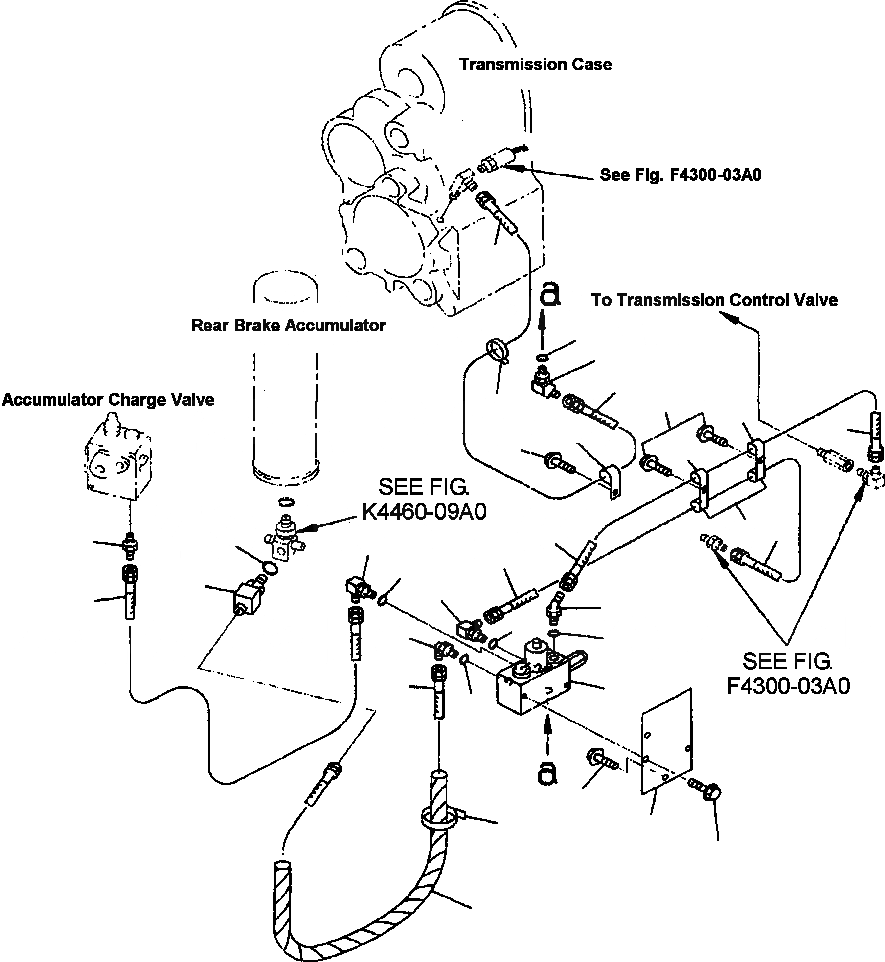 Transmission Case

See Fig. F4300-03A0

a

To Transmission Control Valve

Rear Brake Accumulator

Accumulator Charge Valve

SEE FIG. K4460-09A0

SEE FIG. F4300-03A0

a