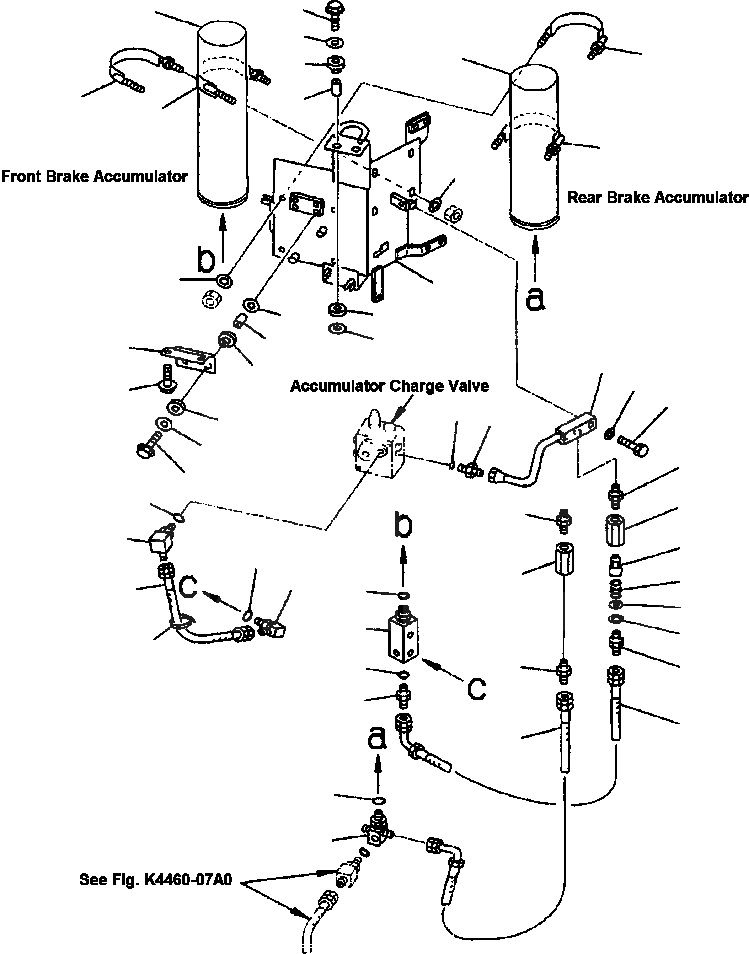 Front Brake Accumulator

Rear Brake Accumulator

b

a

Accumulator Charge Valve

b

c

c

a

See Fig. K4460-07A0