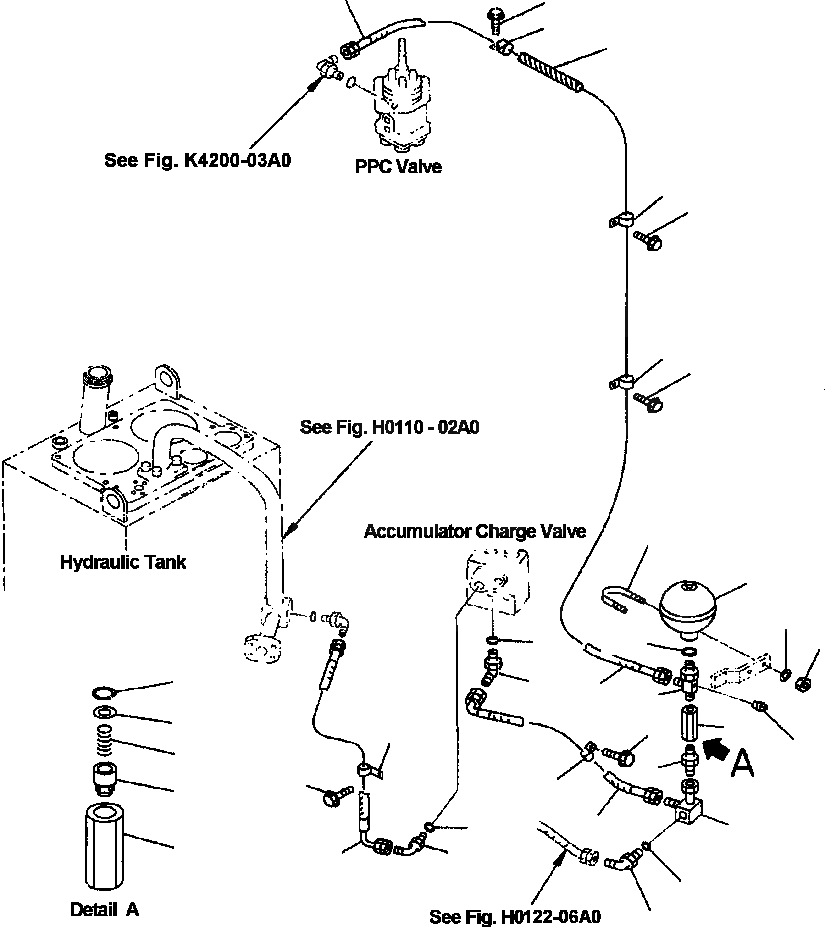 See Fig. K4200-03A0

PPC Valve

See Fig. H0110 - 02A0

Hydraulic Tank

Accumulator Charge Valve

A

Detail A

See Fig. H0122-06A0