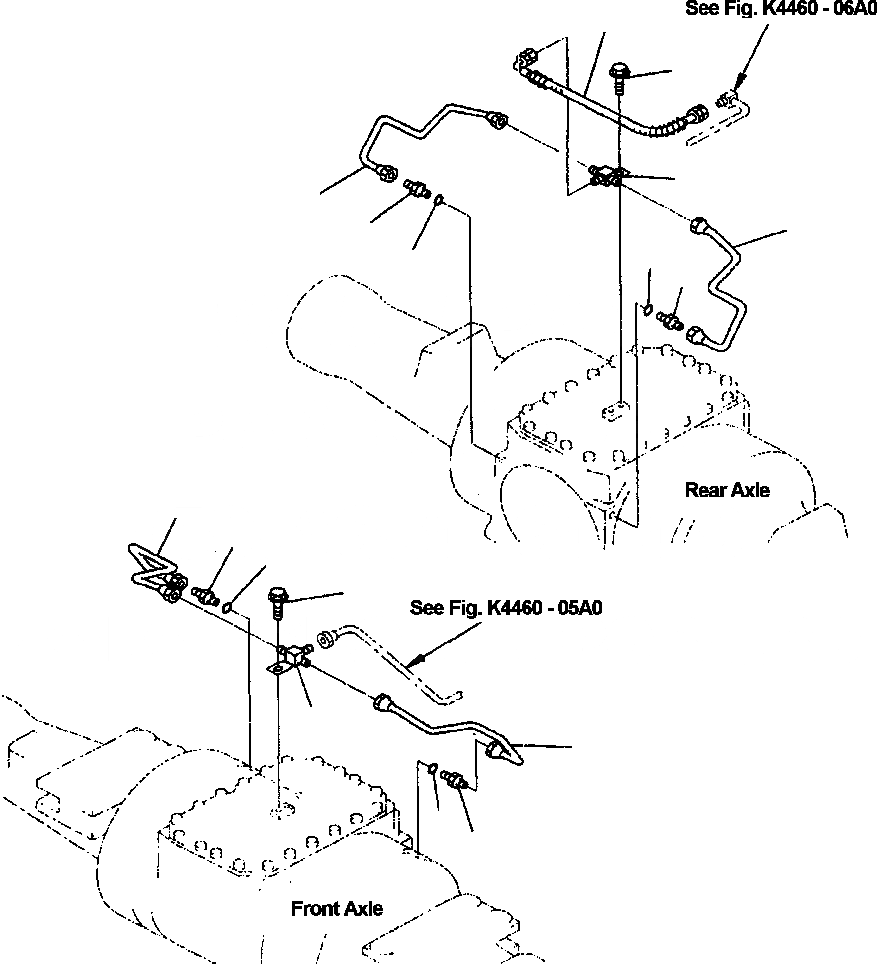 See Fig. K4460 - 06A0

Rear Axle

See Fig. K4460 - 05A0

Front Axle