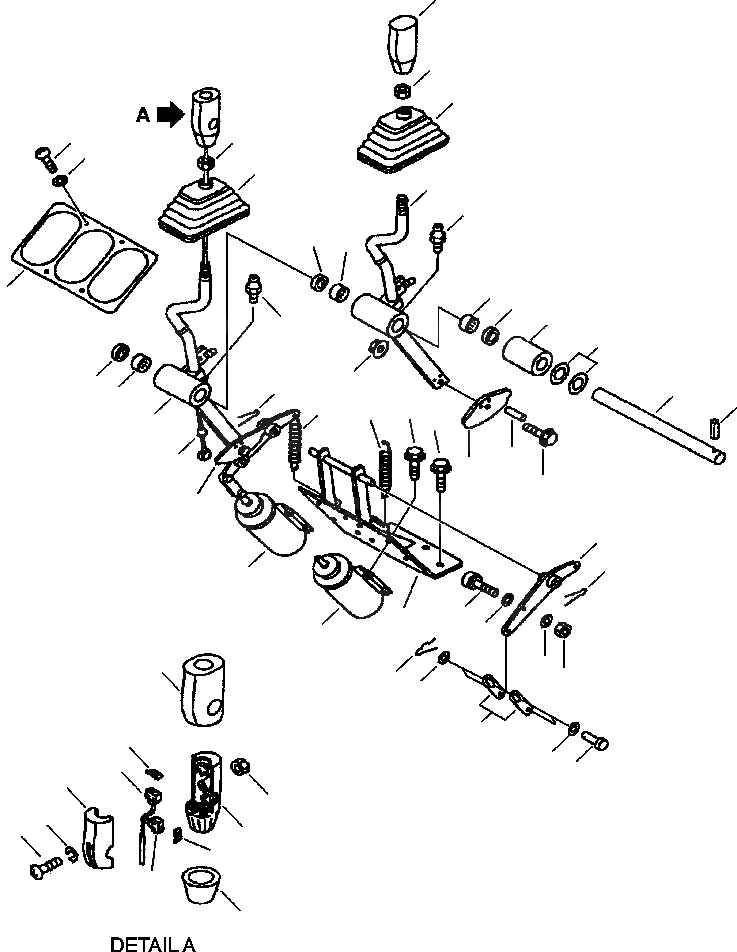 A

DETAIL A