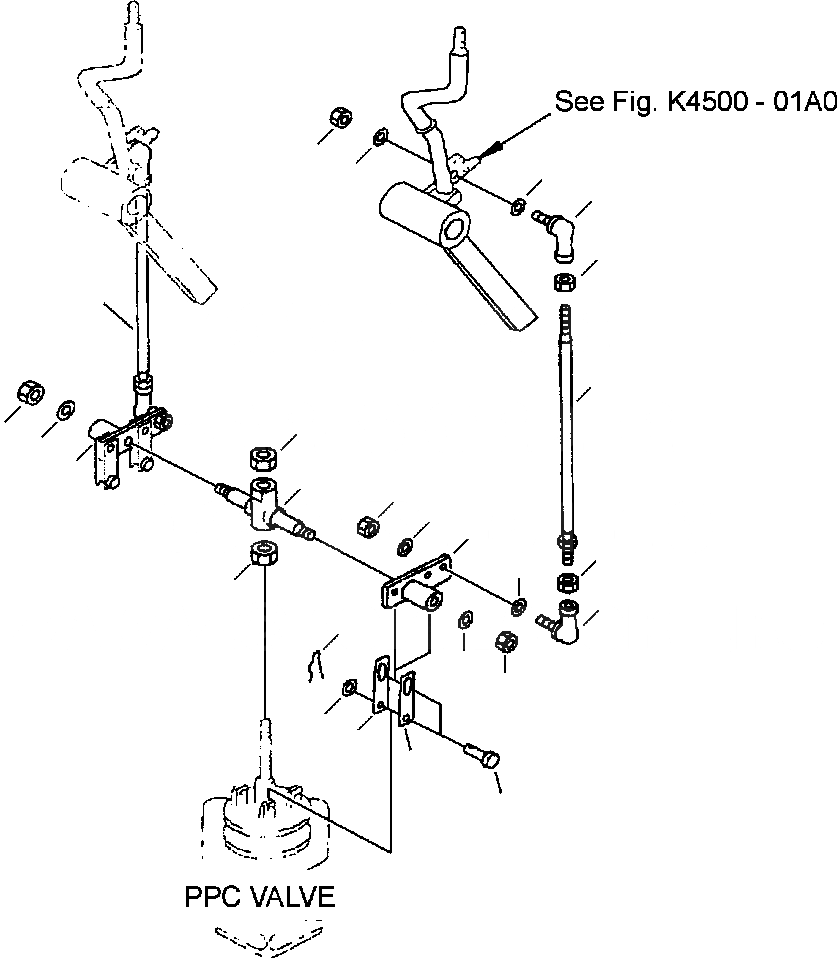 See Fig. K4500 - 01A0

PPC VALVE