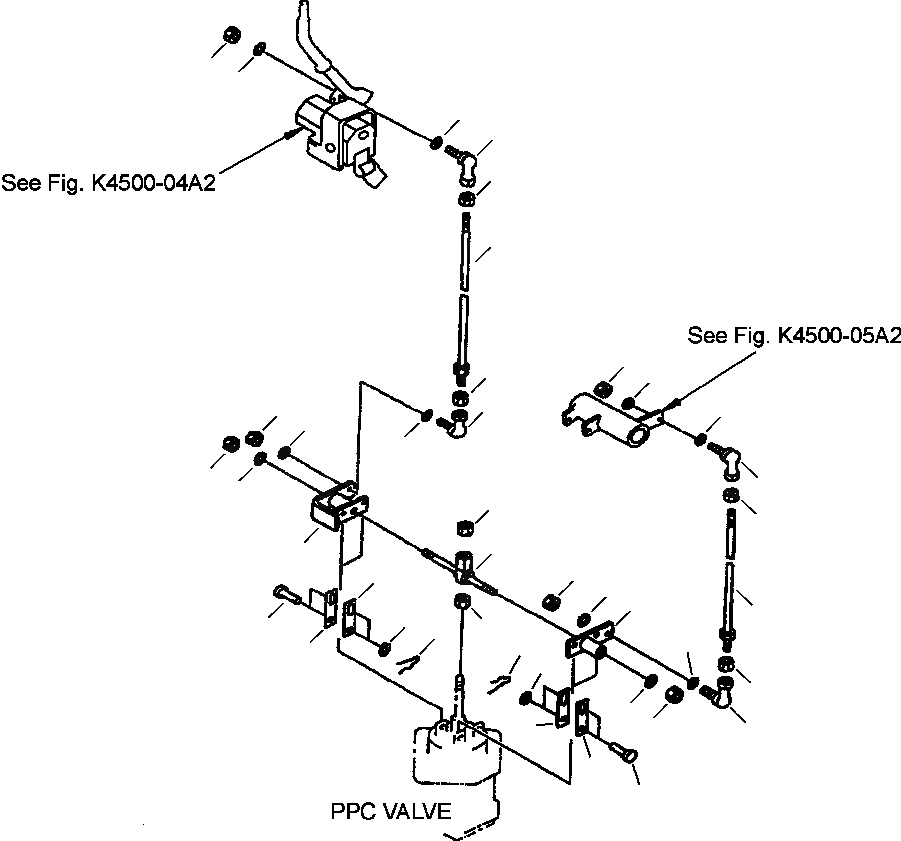 See Fig. K4500-04A2

See Fig. K4500-05A2

PPC VALVE