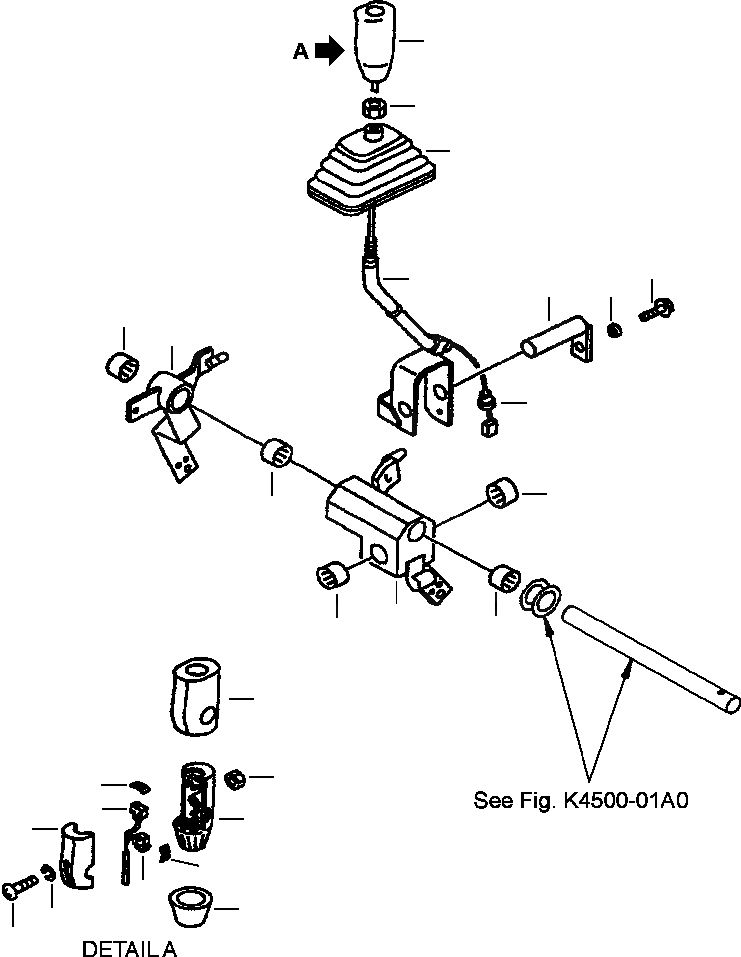 A

See Fig. K4500-01A0

DETAIL A