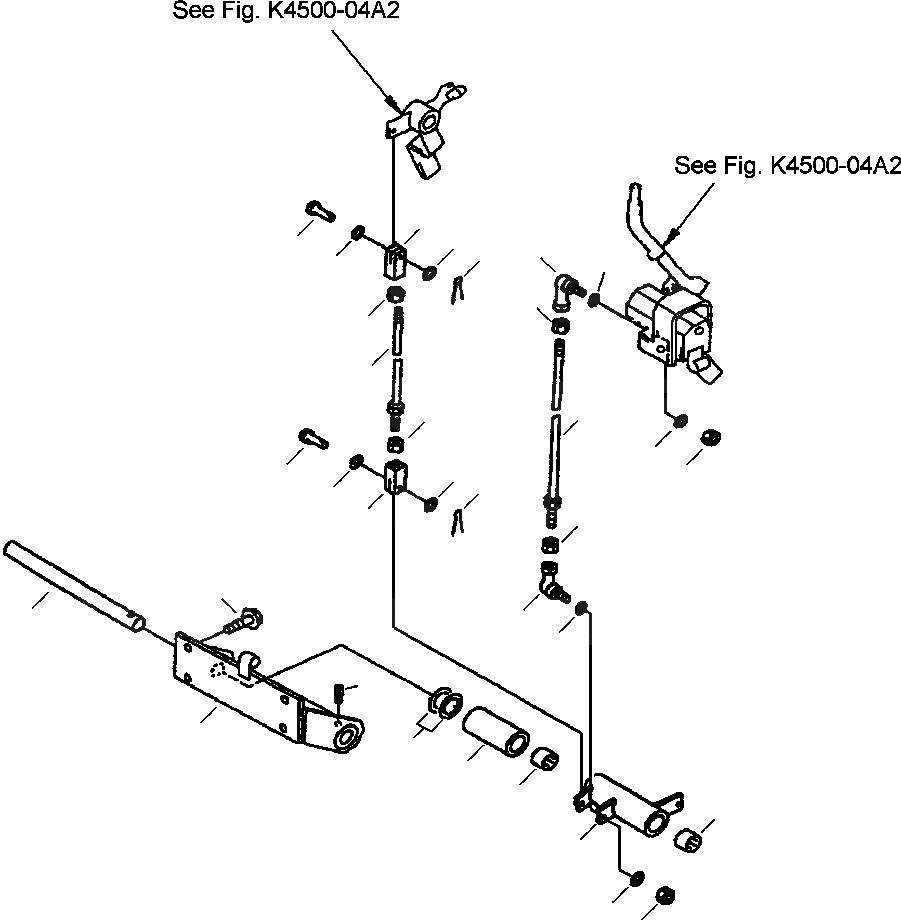 See Fig. K4500-04A2

See Fig. K4500-04A2