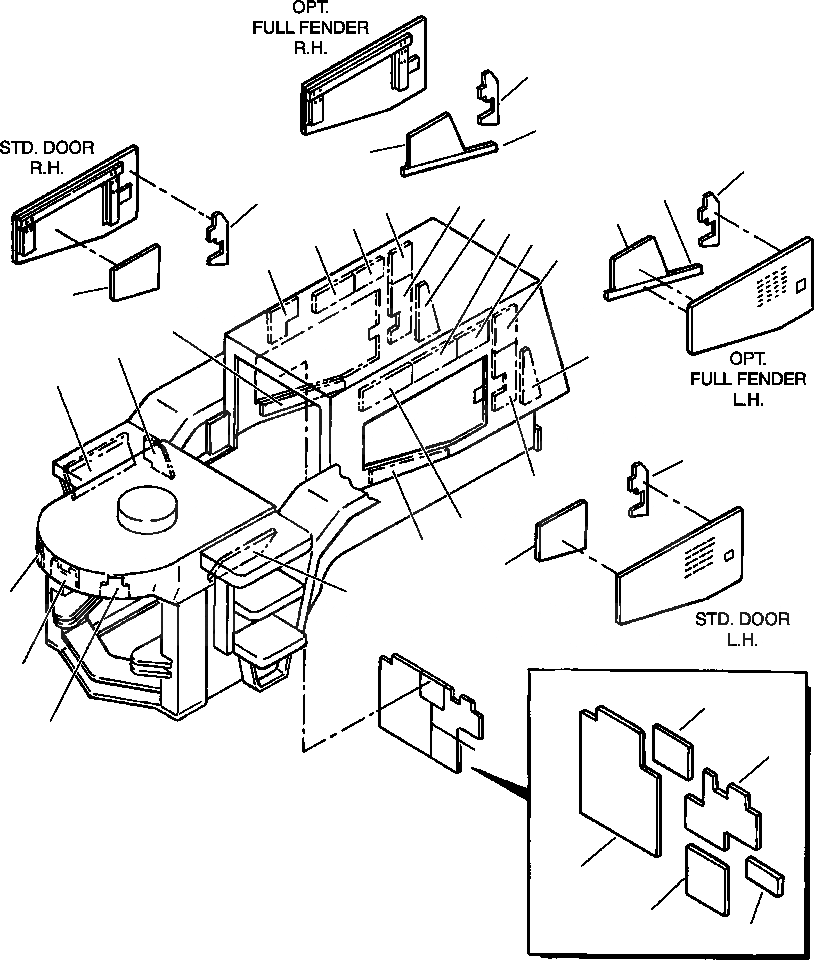 OPT.
FULL FENDER
R.H.

STD. DOOR
R.H.

OPT.
FULL FENDER
L.H.

STD. DOOR
L.H.