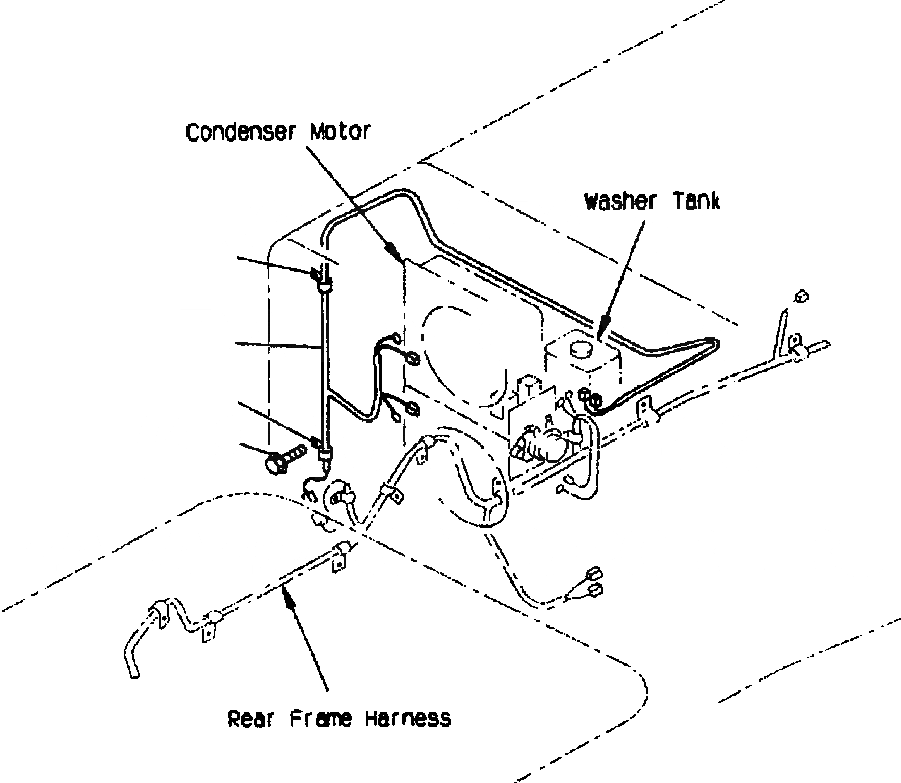 Condenser Motor

Washer Tank

Rear Frame Harness